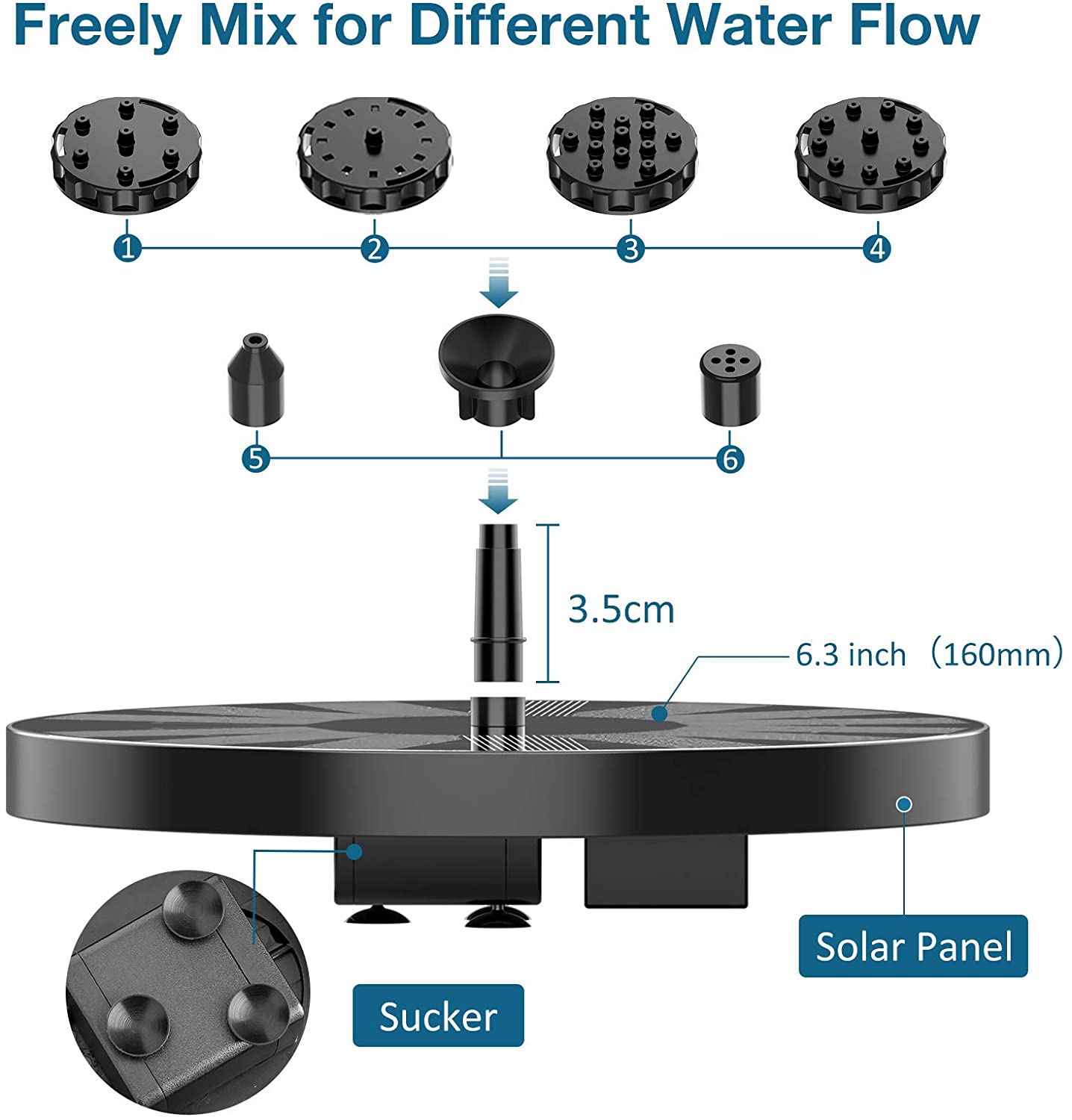 Freely Mix for Different Water Flow

1

2

3

4

5

6

3.5cm

6.3 inch （160mm）

Solar Panel

Sucker