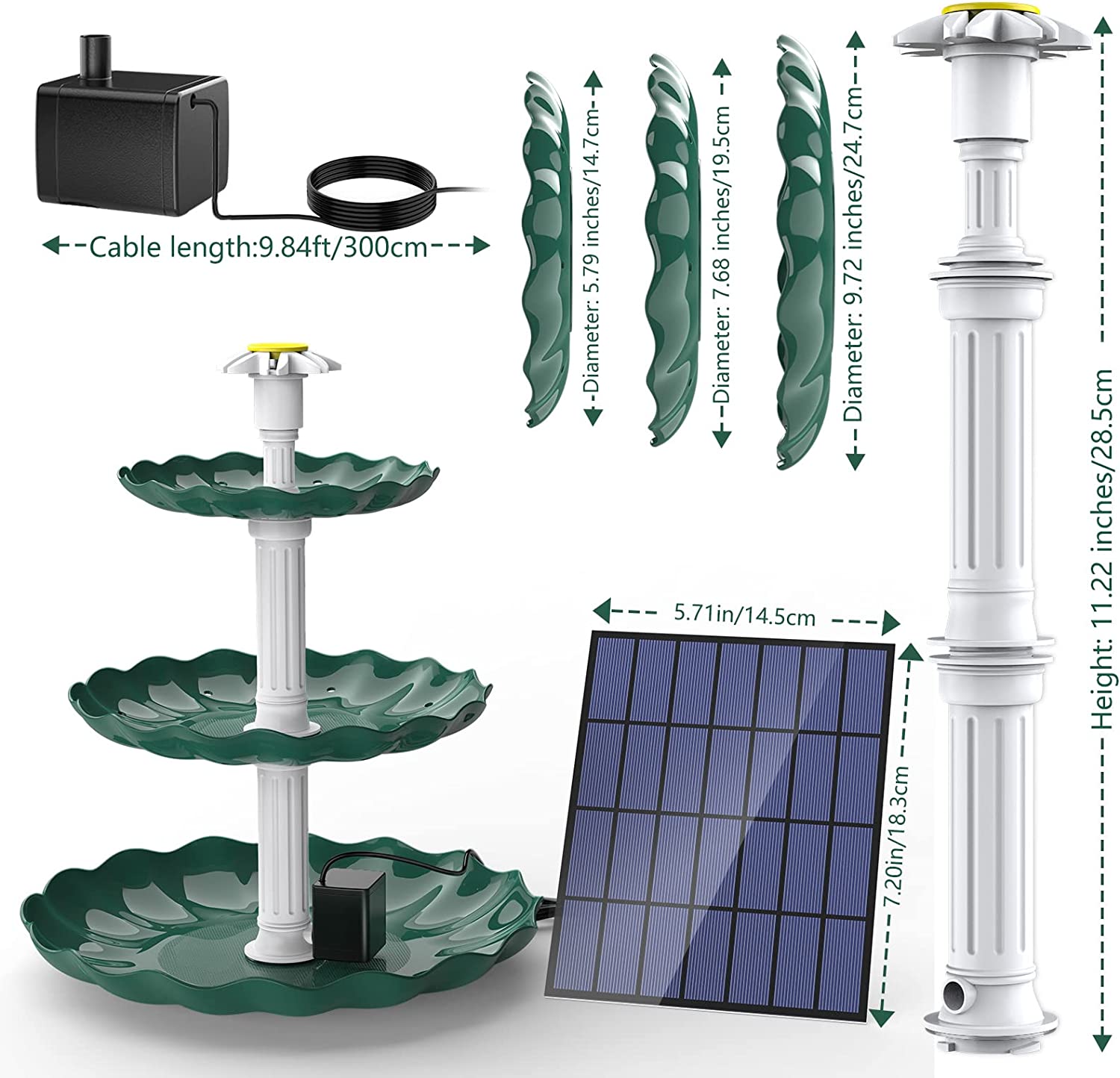 Cable length:9.84ft/300cm

Diameter: 5.79 inches/14.7cm

Diameter: 7.68 inches/19.5cm

Diameter: 9.72 inches/24.7cm

Height: 11.22 inches/28.5cm

5.71in/14.5cm

7.20in/18.3cm