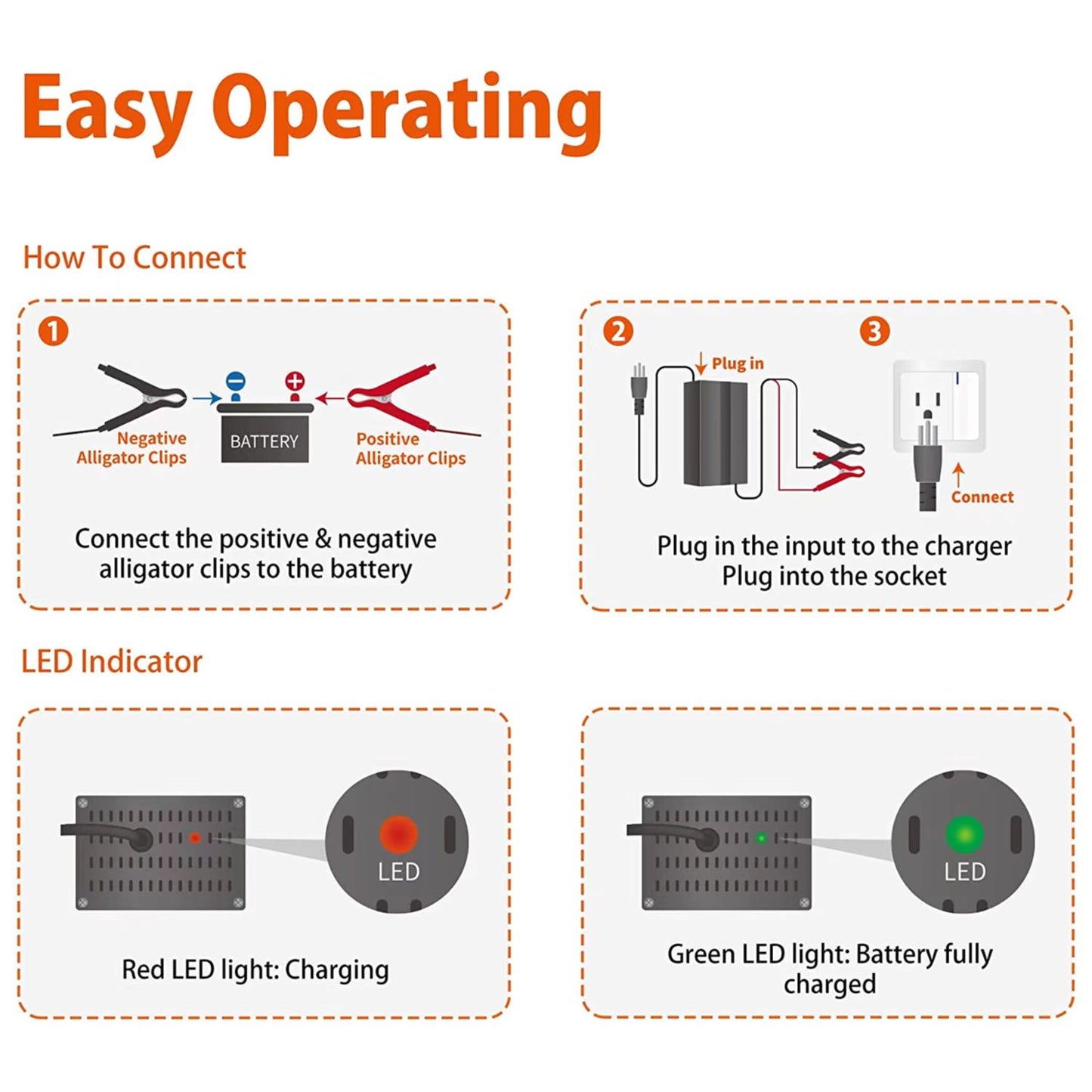 Easy Operating

How To Connect

1

Negative Alligator Clips

BATTERY

Positive Alligator Clips

Connect the positive & negative alligator clips to the battery

2

Plug in

3

Connect

Plug in the input to the charger
Plug into the socket

LED Indicator

LED

Red LED light: Charging

LED

Green LED light: Battery fully charged