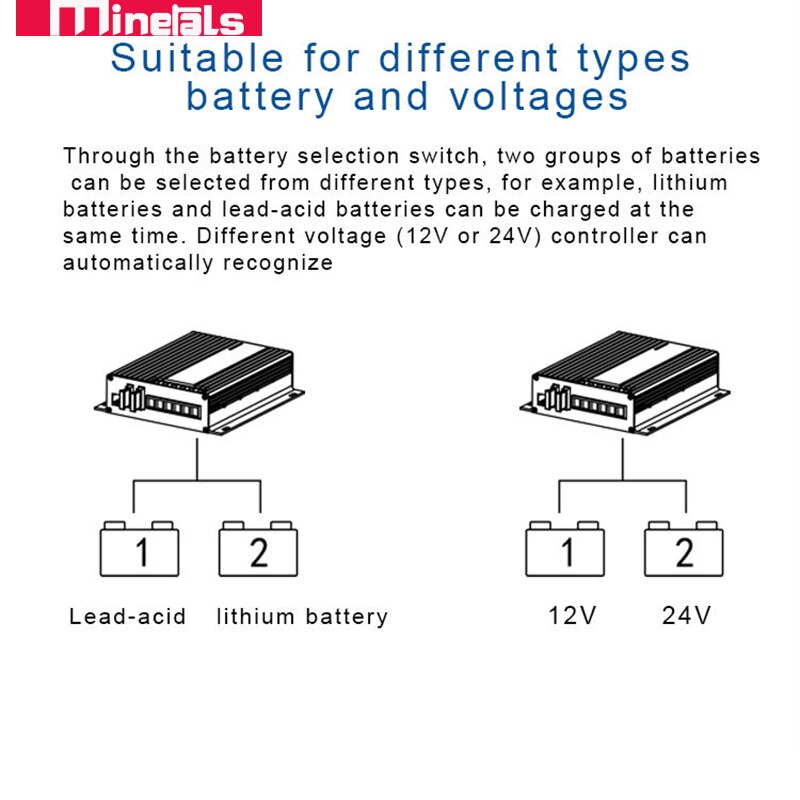 Minerals

Suitable for different types battery and voltages

Through the battery selection switch, two groups of batteries can be selected from different types, for example, lithium batteries and lead-acid batteries can be charged at the same time. Different voltage (12V or 24V) controller can automatically recognize

1

2

Lead-acid lithium battery

1

2

12V 24V