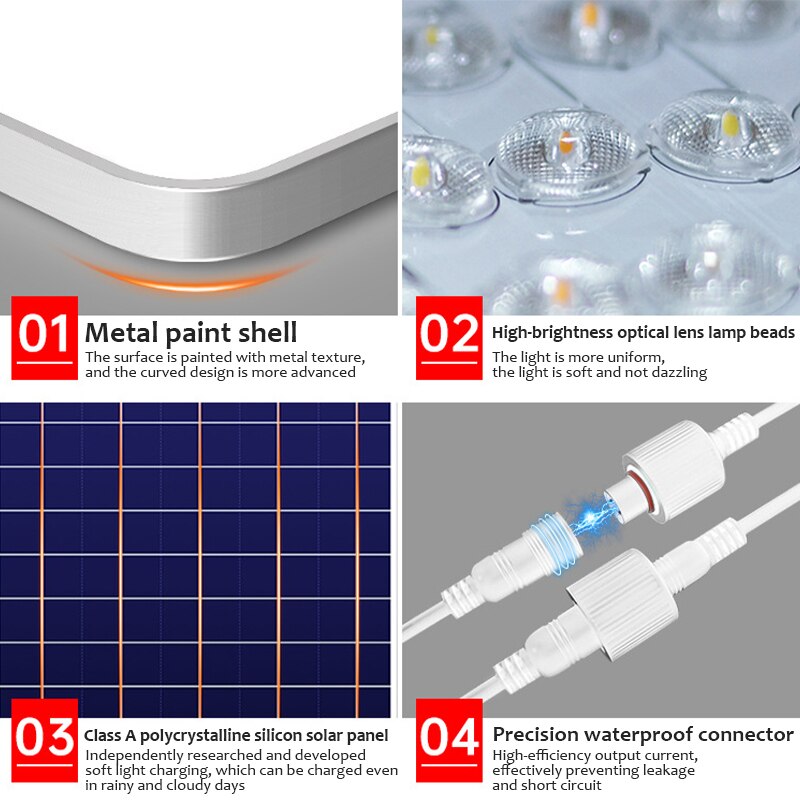 01 Metal paint shell
The surface is painted with metal texture, and the curved design is more advanced

02 High-brightness optical lens lamp beads
The light is more uniform, the light is soft and not dazzling

03 Class A polycrystalline silicon solar panel
Independently researched and developed soft light charging, which can be charged even in rainy and cloudy days

04 Precision waterproof connector
High-efficiency output current, effectively preventing leakage and short circuit