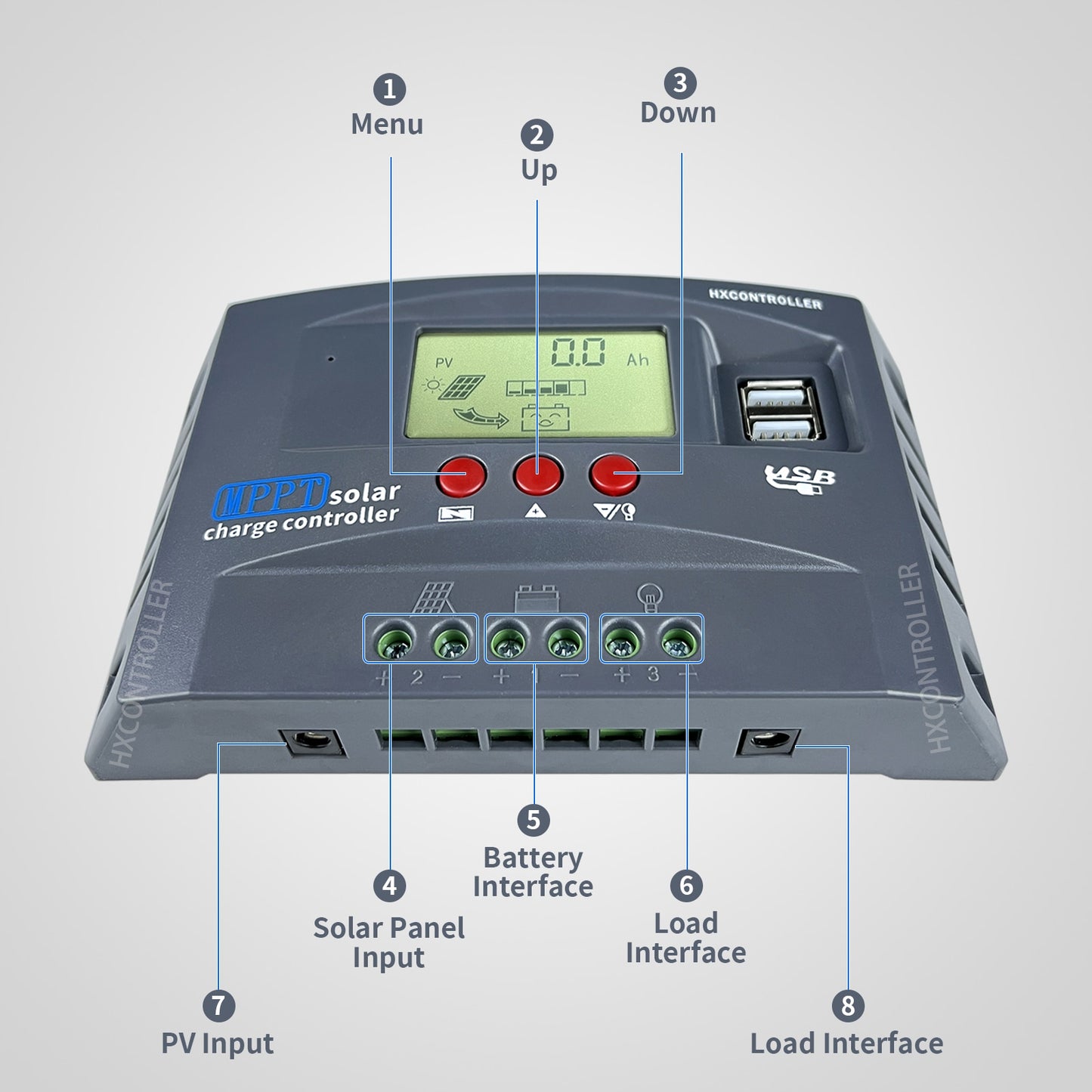 1
Menu

2
Up

3
Down

HXCONTROLLER

PV

0.0

Ah

USB

MPPT solar
charge controller

HXCONTROLLER

HXCONTROLLER

+ 2 − + 1 − + 3 −

5
Battery Interface

4
Solar Panel Input

6
Load Interface

7
PV Input

8
Load Interface