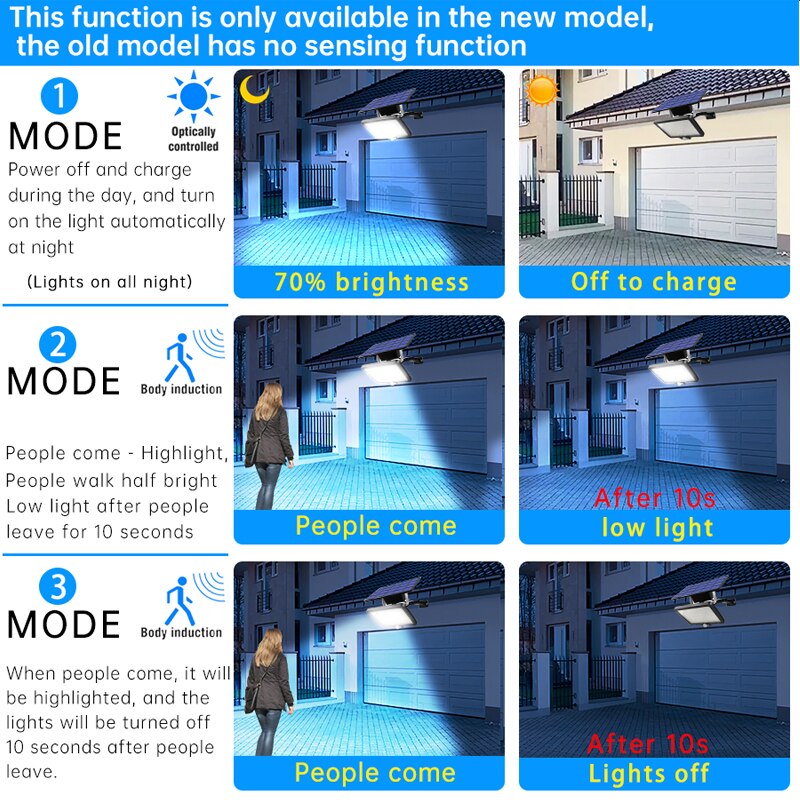 This function is only available in the new model, the old model has no sensing function

1
MODE
Optically controlled
Power off and charge during the day, and turn on the light automatically at night
(Lights on all night)

70% brightness

Off to charge

2
MODE
Body induction
People come - Highlight, People walk half bright Low light after people leave for 10 seconds

People come

After 10s
low light

3
MODE
Body induction
When people come, it will be highlighted, and the lights will be turned off 10 seconds after people leave.

People come

After 10s
Lights off