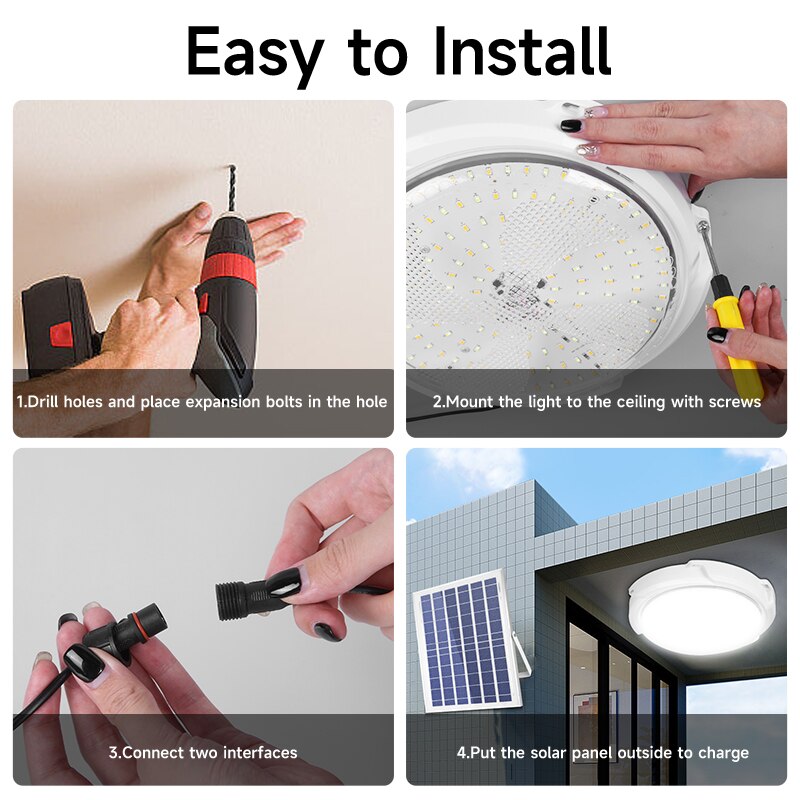 Easy to Install

1.Drill holes and place expansion bolts in the hole

2.Mount the light to the ceiling with screws

3.Connect two interfaces

4.Put the solar panel outside to charge