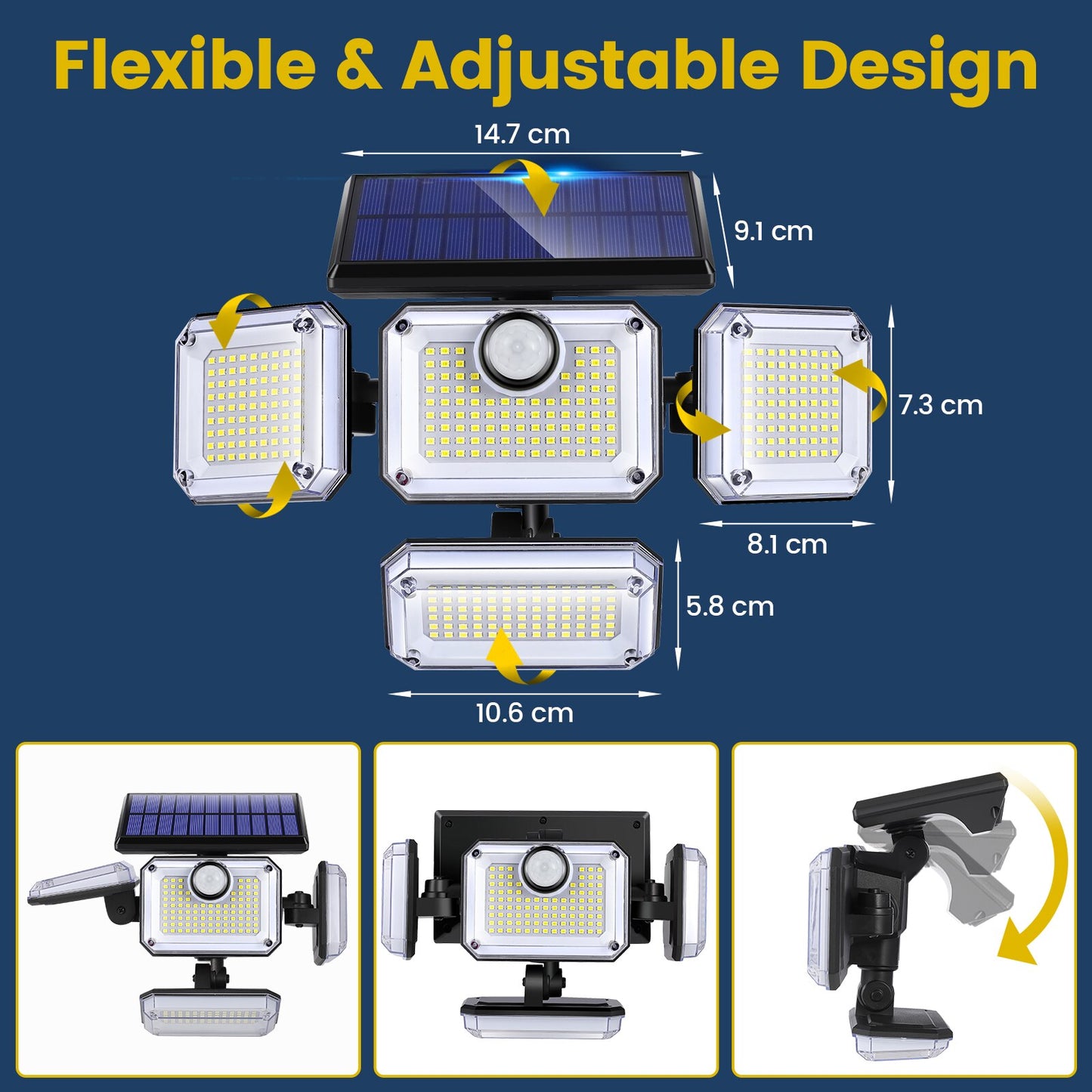 Flexible & Adjustable Design

14.7 cm

9.1 cm

7.3 cm

8.1 cm

5.8 cm

10.6 cm