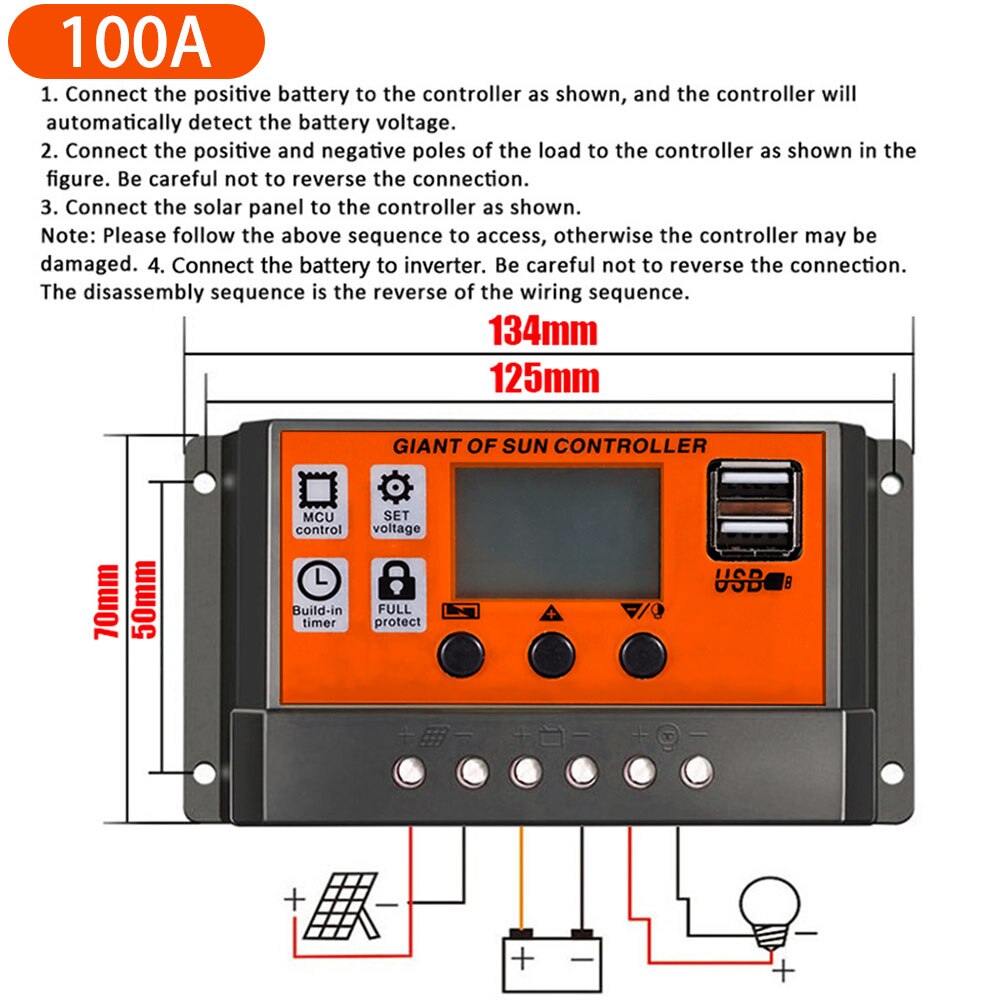 100A

1. Connect the positive battery to the controller as shown, and the controller will automatically detect the battery voltage.
2. Connect the positive and negative poles of the load to the controller as shown in the figure. Be careful not to reverse the connection.
3. Connect the solar panel to the controller as shown.
Note: Please follow the above sequence to access, otherwise the controller may be damaged. 4. Connect the battery to inverter. Be careful not to reverse the connection. The disassembly sequence is the reverse of the wiring sequence.

134mm
125mm
70mm
50mm

GIANT OF SUN CONTROLLER
MCU control
SET voltage
Build-in timer
FULL protect
USB

+ −
+ −
+ −

+ −
+ −
− +