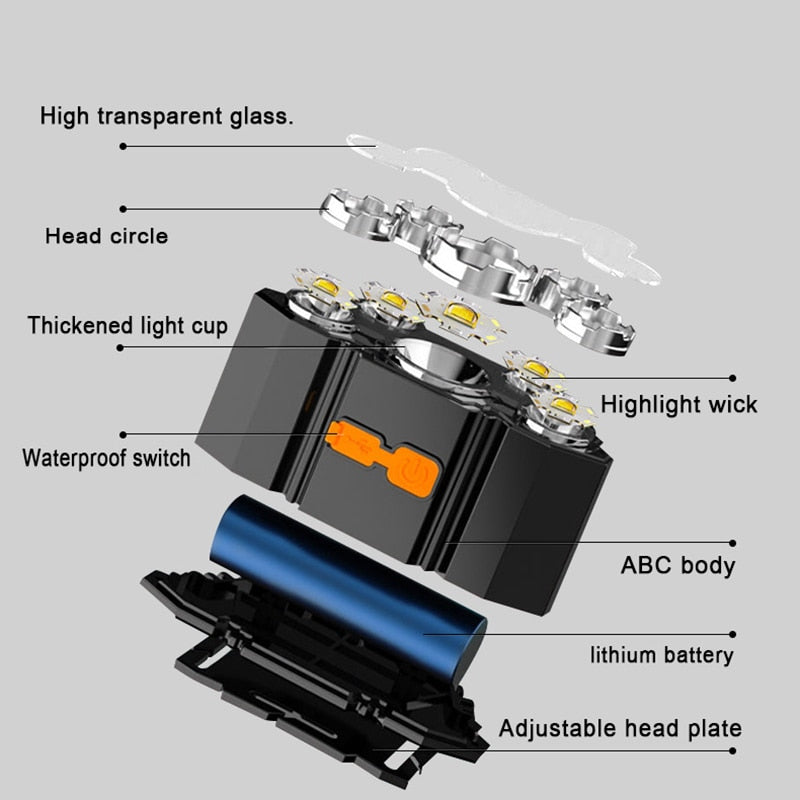 High transparent glass.

Head circle

Thickened light cup

Highlight wick

Waterproof switch

ABC body

lithium battery

Adjustable head plate