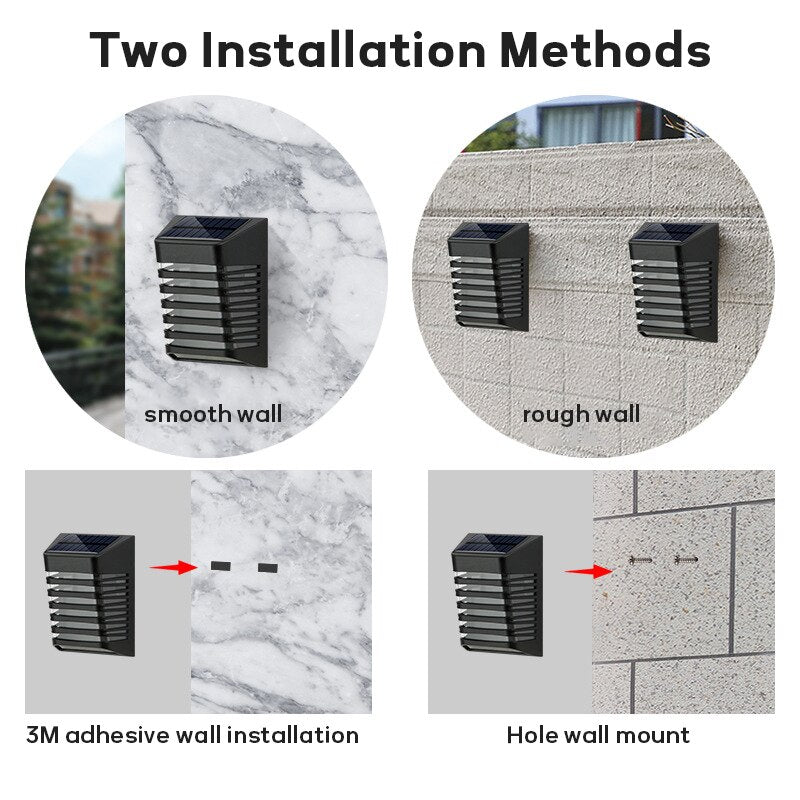 Two Installation Methods

smooth wall

rough wall

3M adhesive wall installation

Hole wall mount