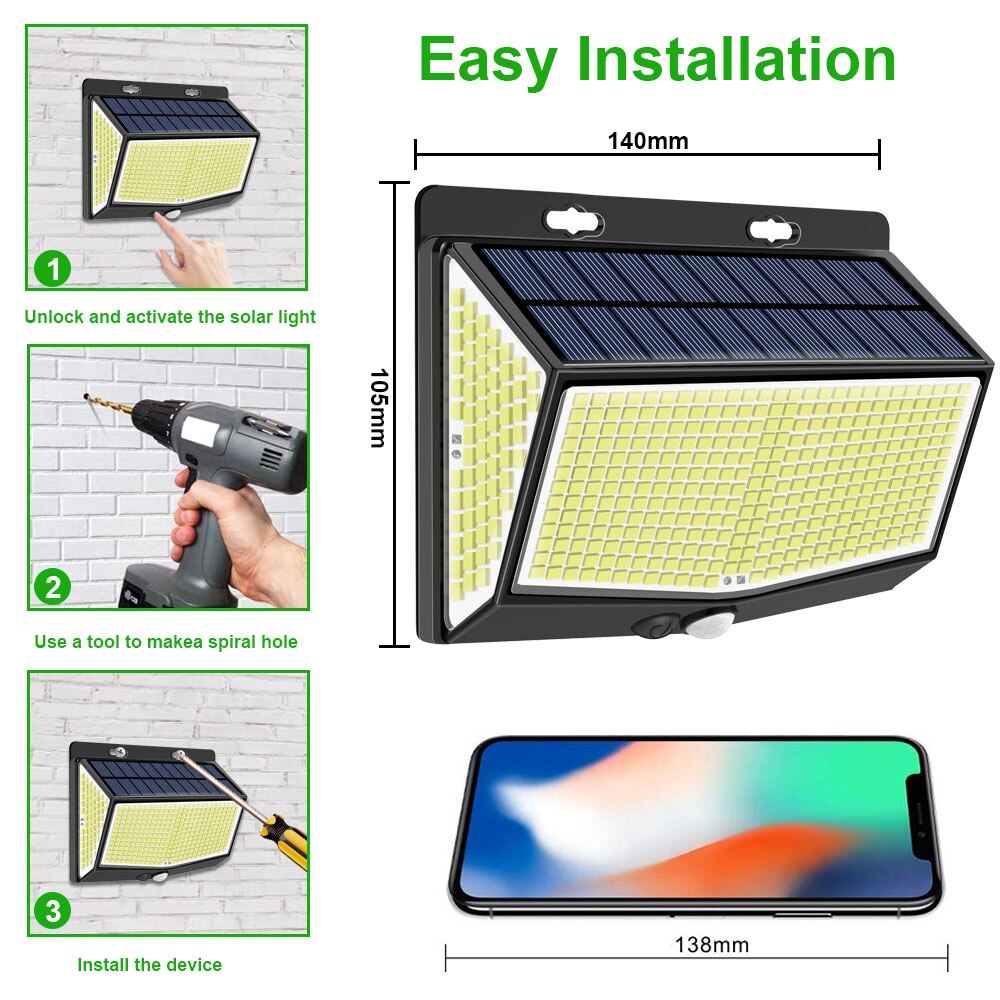 Easy Installation

1

Unlock and activate the solar light

2

Use a tool to makea spiral hole

3

Install the device

140mm

105mm

138mm