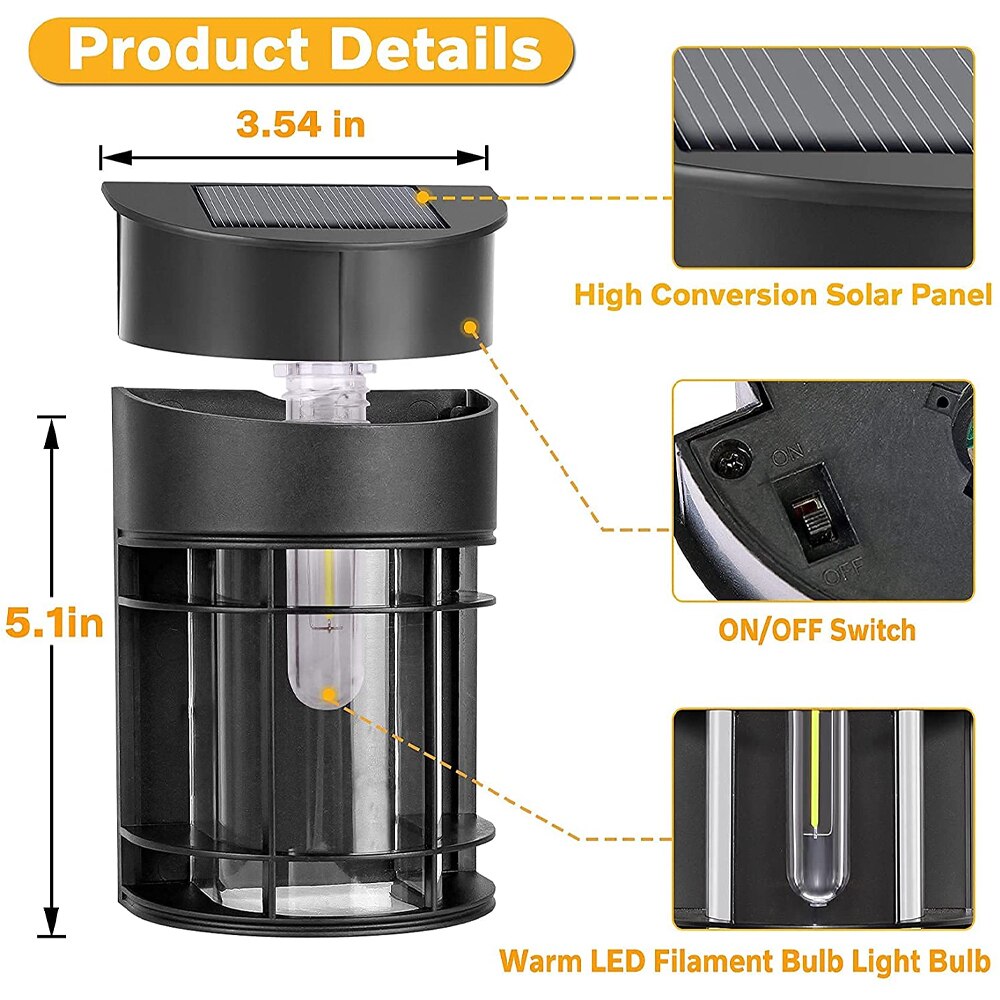 Product Details

3.54 in

5.1in

High Conversion Solar Panel

ON

OFF

ON/OFF Switch

Warm LED Filament Bulb Light Bulb