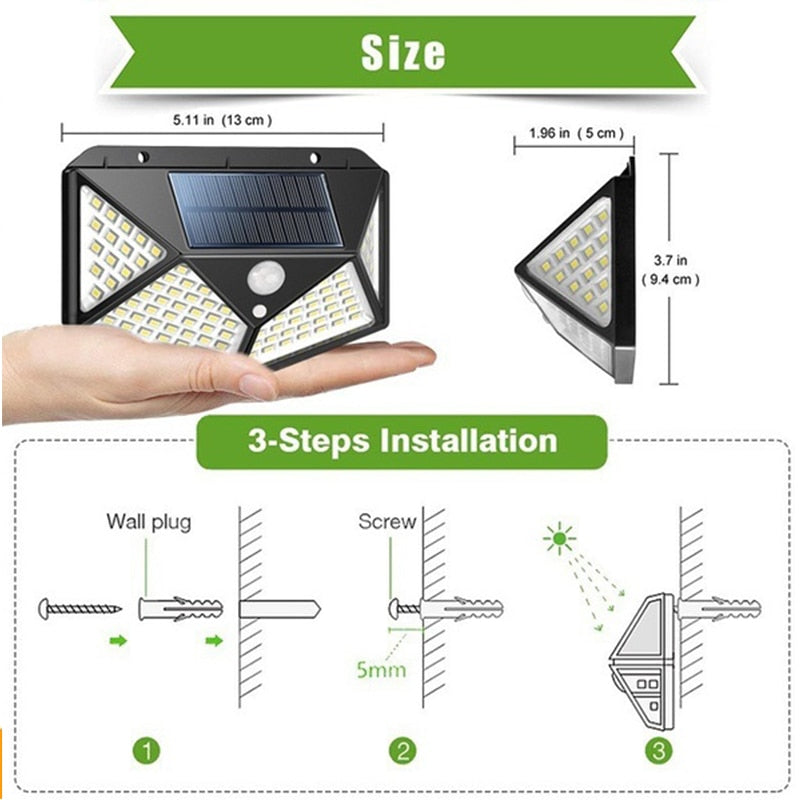 Size

5.11 in (13 cm)

1.96 in (5 cm)

3.7 in
(9.4 cm)

3-Steps Installation

Wall plug

Screw

5mm

1

2

3