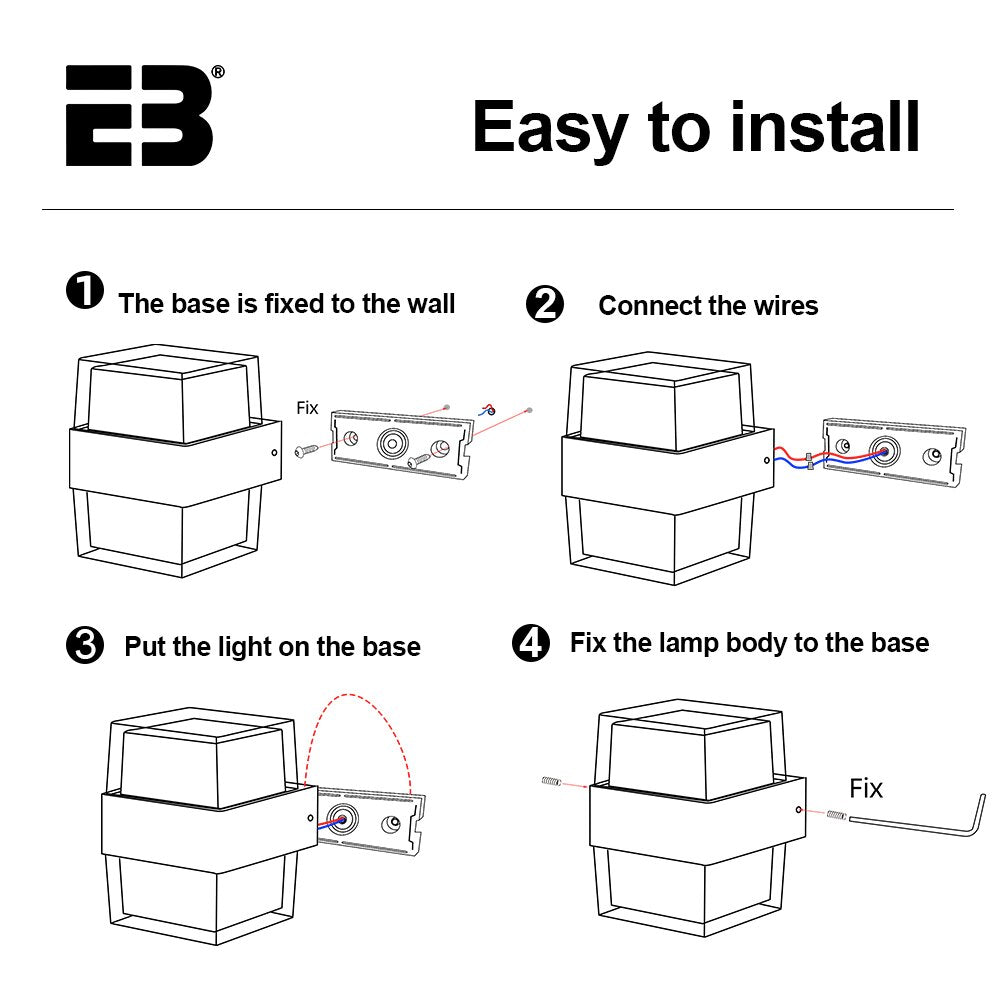 EB®

Easy to install

❶ The base is fixed to the wall

Fix

❷ Connect the wires

❸ Put the light on the base

❹ Fix the lamp body to the base

Fix