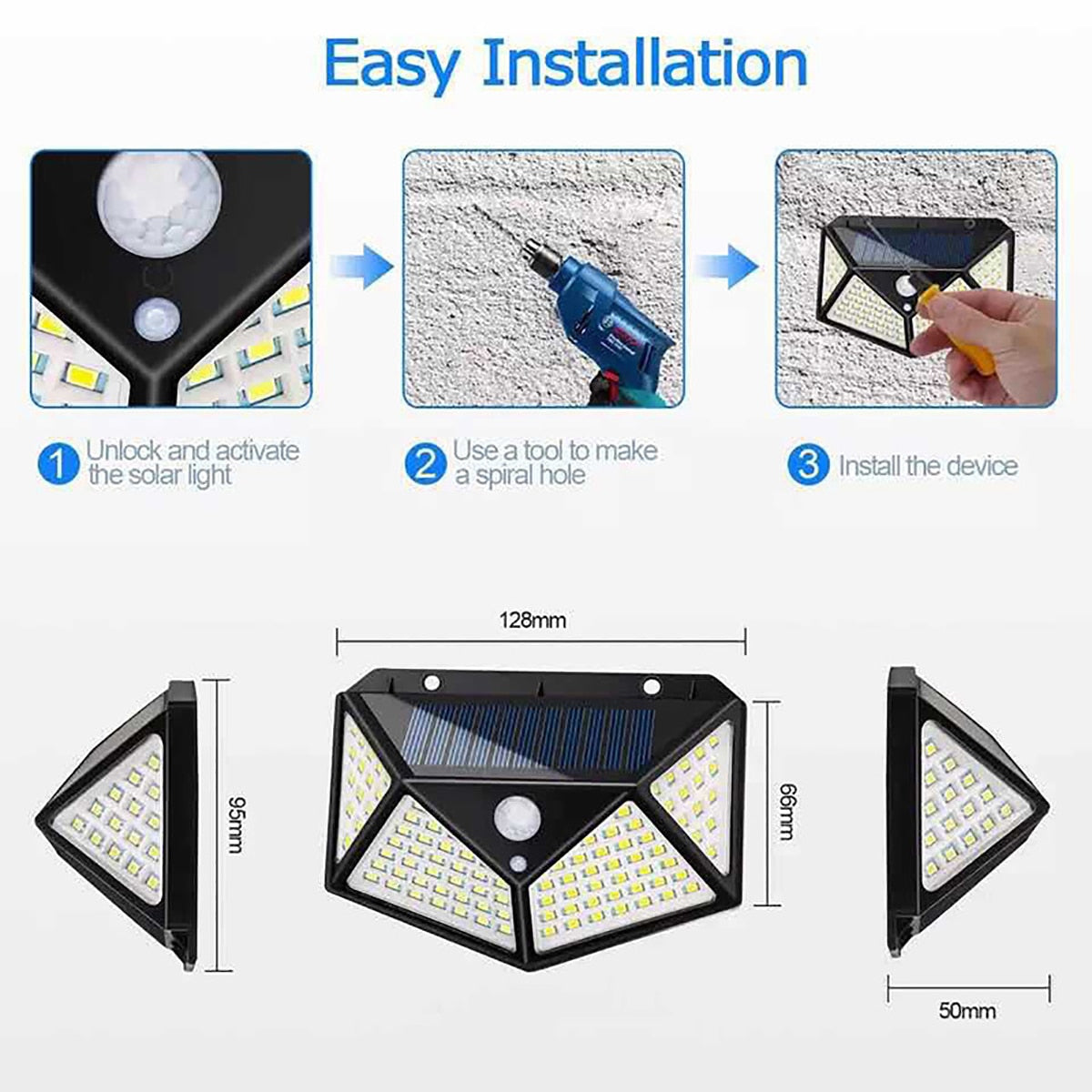 Easy Installation

1 Unlock and activate the solar light

2 Use a tool to make a spiral hole

3 Install the device

128mm

95mm

99mm

50mm