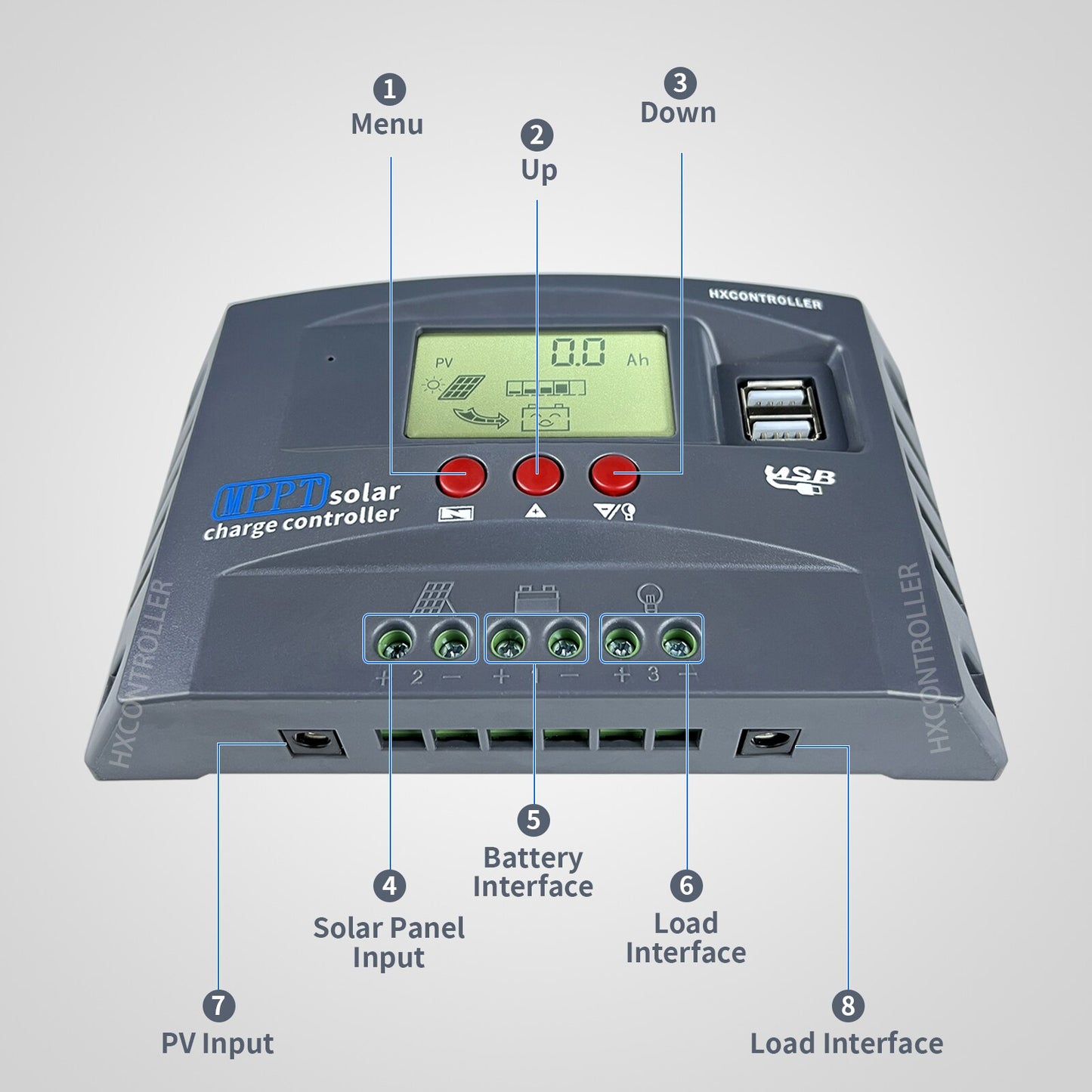 1
Menu

2
Up

3
Down

HXCONTROLLER

PV

0.0 Ah

USB

MPPT solar
charge controller

HXCONTROLLER

HXCONTROLLER

+ 2 − + 1 − + 3 −

4
Solar Panel Input

5
Battery Interface

6
Load Interface

7
PV Input

8
Load Interface