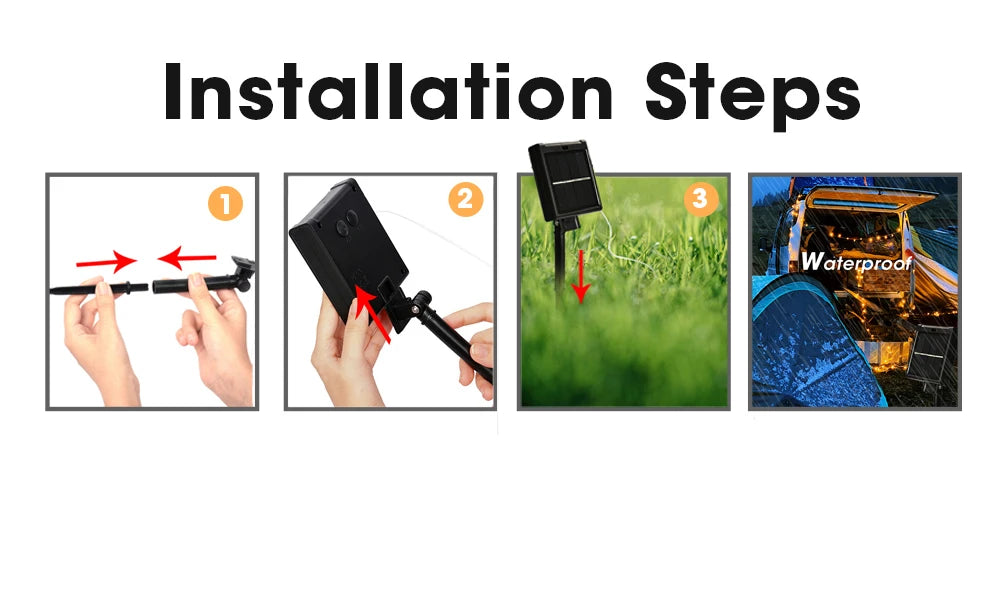 Installation Steps

1

2

3

Waterproof