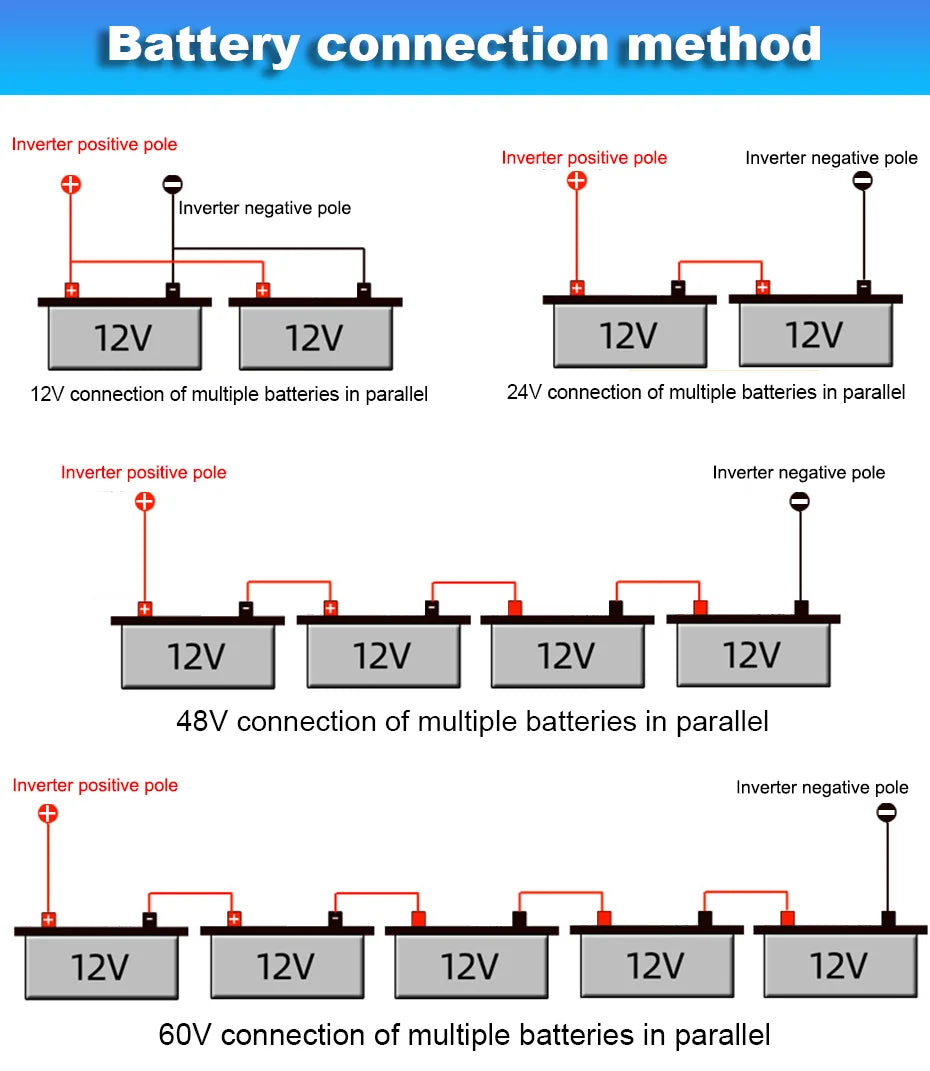 Battery connection method

Inverter positive pole

Inverter negative pole

12V 12V

12V connection of multiple batteries in parallel

Inverter positive pole

Inverter negative pole

12V 12V

24V connection of multiple batteries in parallel

Inverter positive pole

Inverter negative pole

12V 12V 12V 12V

48V connection of multiple batteries in parallel

Inverter positive pole

Inverter negative pole

12V 12V 12V 12V 12V

60V connection of multiple batteries in parallel