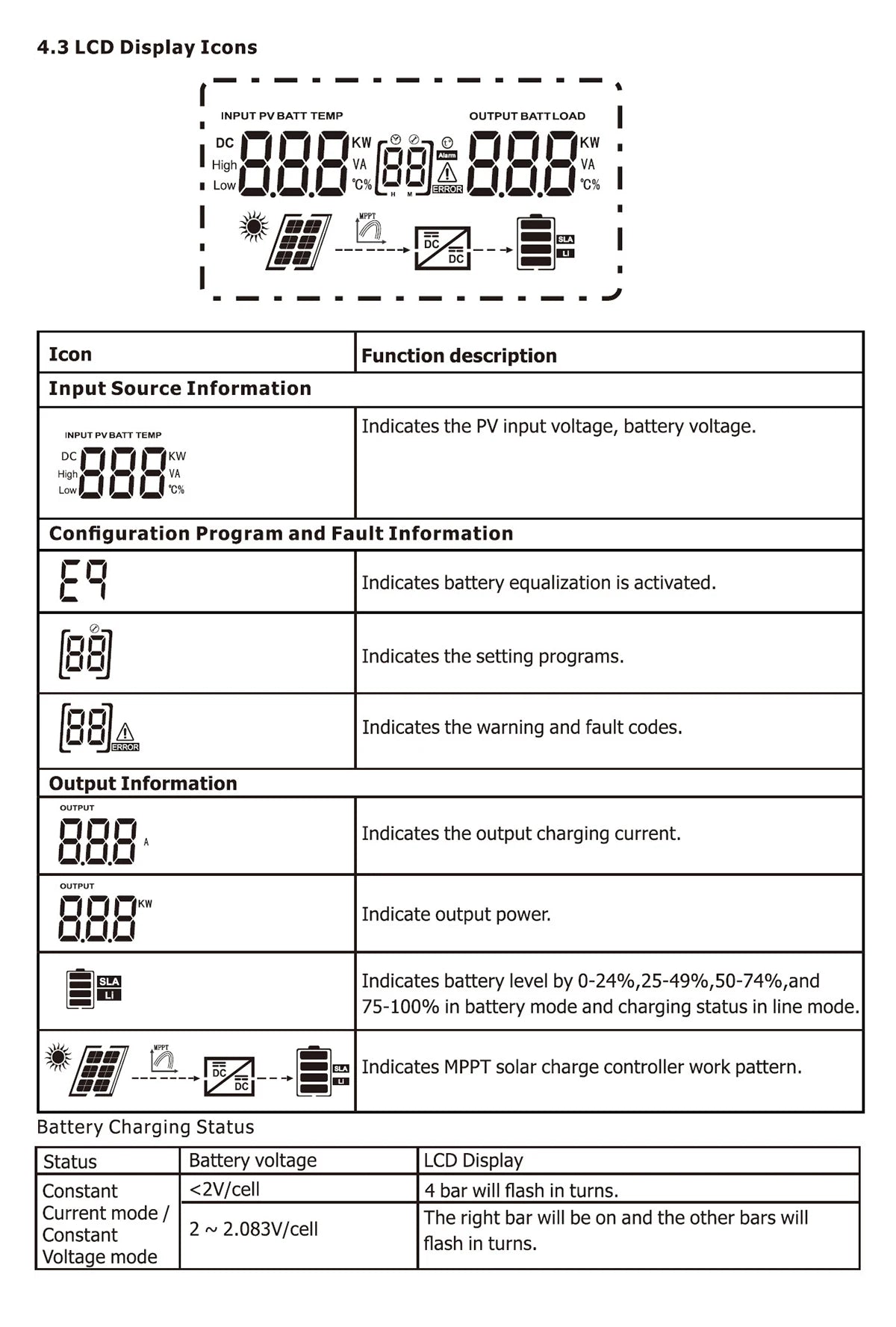 4.3 LCD Display Icons

INPUT PV BATT TEMP
DC
High
Low
888
KW
VA
°C%
88
H M
Alarm
ERROR
OUTPUT BATT LOAD
888
KW
VA
°C%
MPPT
DC
DC
SLA
Li

| Icon | Function description |
|---|---|
| Input Source Information | |
| INPUT PV BATT TEMP DC High Low 888 KW VA °C% | Indicates the PV input voltage, battery voltage. |
| Configuration Program and Fault Information | |
| E9 | Indicates battery equalization is activated. |
| 88 | Indicates the setting programs. |
| 88 ERROR | Indicates the warning and fault codes. |
| Output Information | |
| OUTPUT 888 A | Indicates the output charging current. |
| OUTPUT 888 KW | Indicate output power. |
| SLA Li | Indicates battery level by 0-24%,25-49%,50-74%,and 75-100% in battery mode and charging status in line mode. |
| MPPT DC DC SLA Li | Indicates MPPT solar charge controller work pattern. |

Battery Charging Status

| Status | Battery voltage | LCD Display |
|---|---|---|
| Constant Current mode / Constant Voltage mode | <2V/cell | 4 bar will flash in turns. |
| | 2 ~ 2.083V/cell | The right bar will be on and the other bars will flash in turns. |