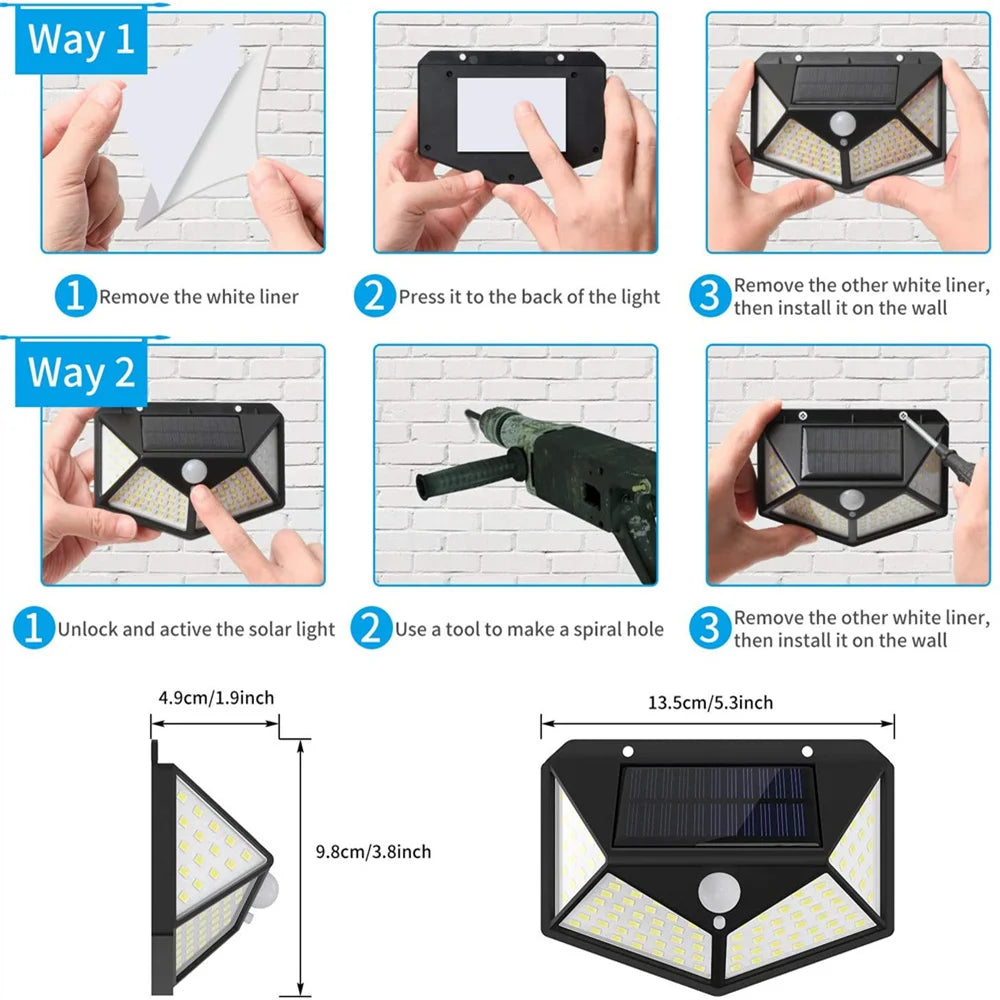 Way 1

1 Remove the white liner

2 Press it to the back of the light

3 Remove the other white liner, then install it on the wall

Way 2

1 Unlock and active the solar light

2 Use a tool to make a spiral hole

3 Remove the other white liner, then install it on the wall

4.9cm/1.9inch

9.8cm/3.8inch

13.5cm/5.3inch