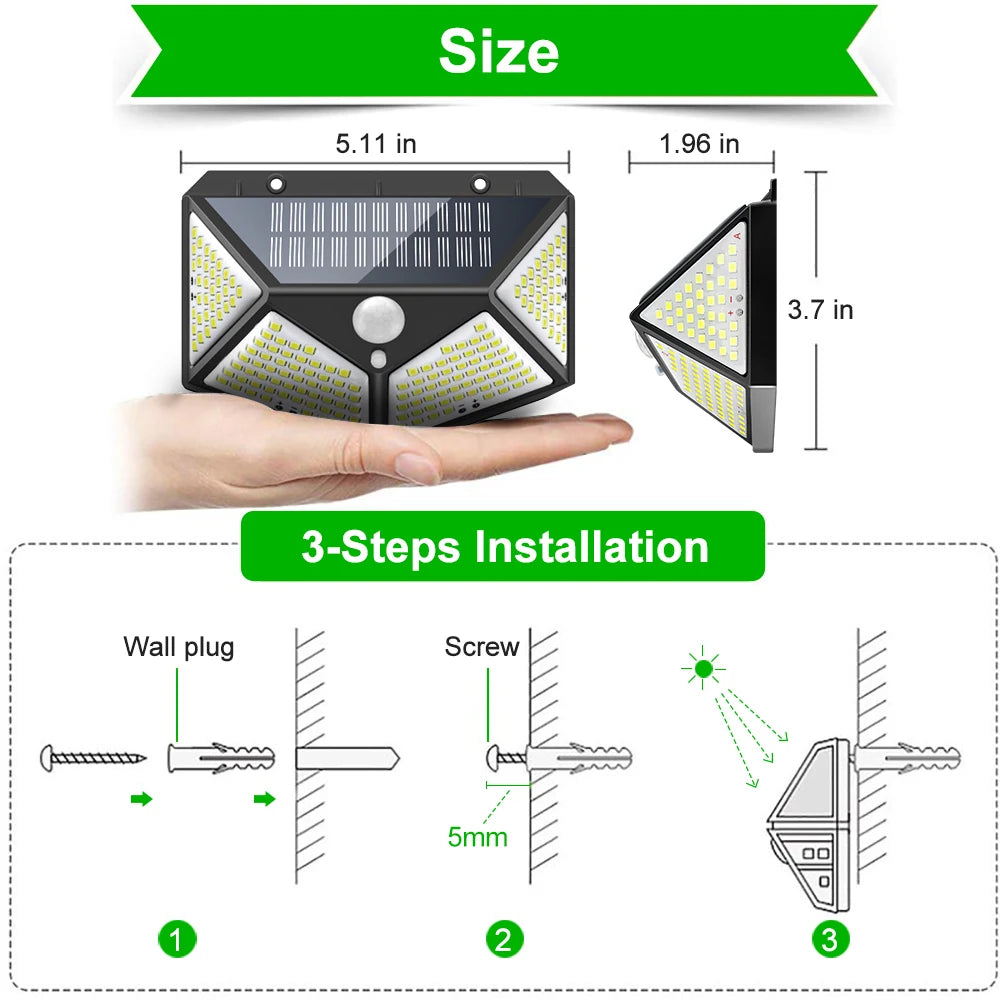 Size

5.11 in

1.96 in

3.7 in

3-Steps Installation

Wall plug

Screw

5mm

1

2

3