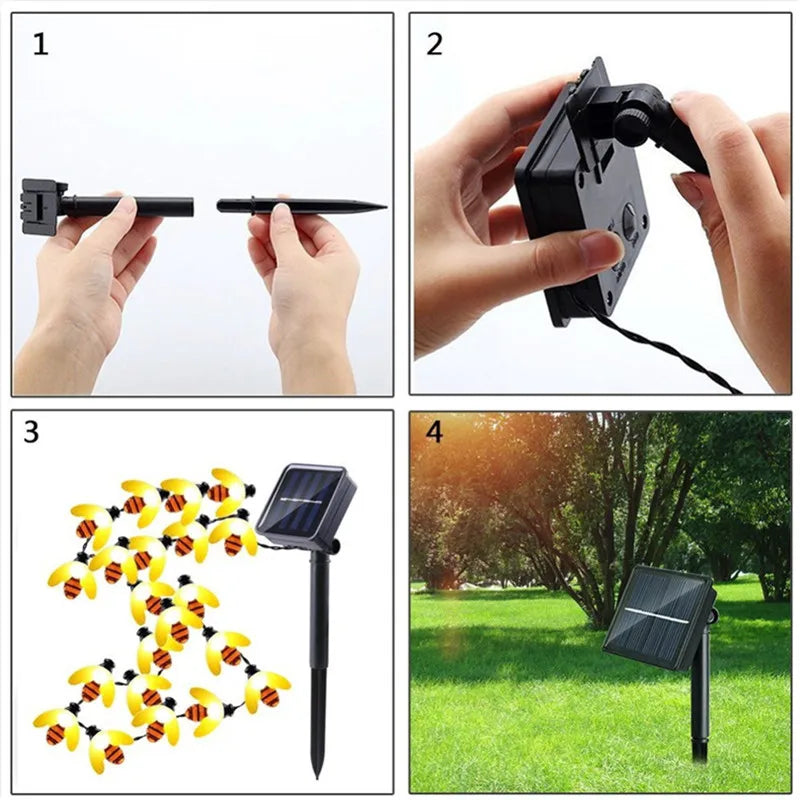 1

2

3

4