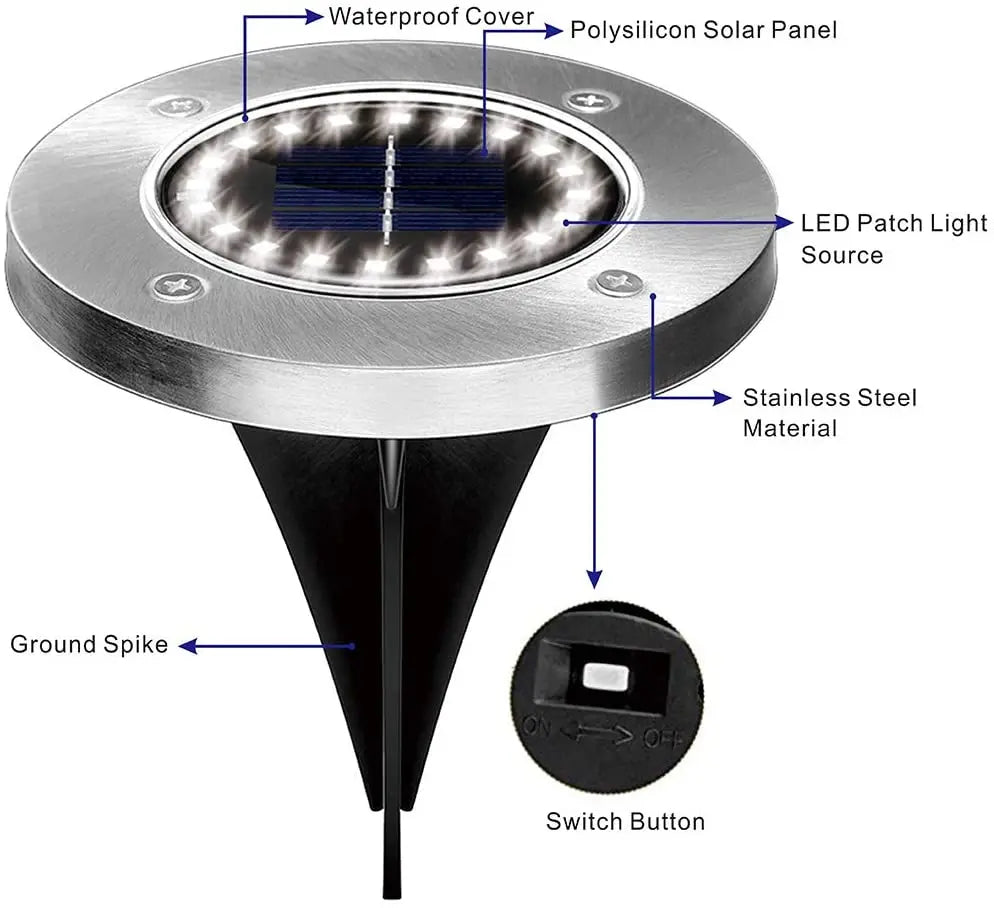 Waterproof Cover
Polysilicon Solar Panel
LED Patch Light Source
Stainless Steel Material
Ground Spike
ON OFF
Switch Button