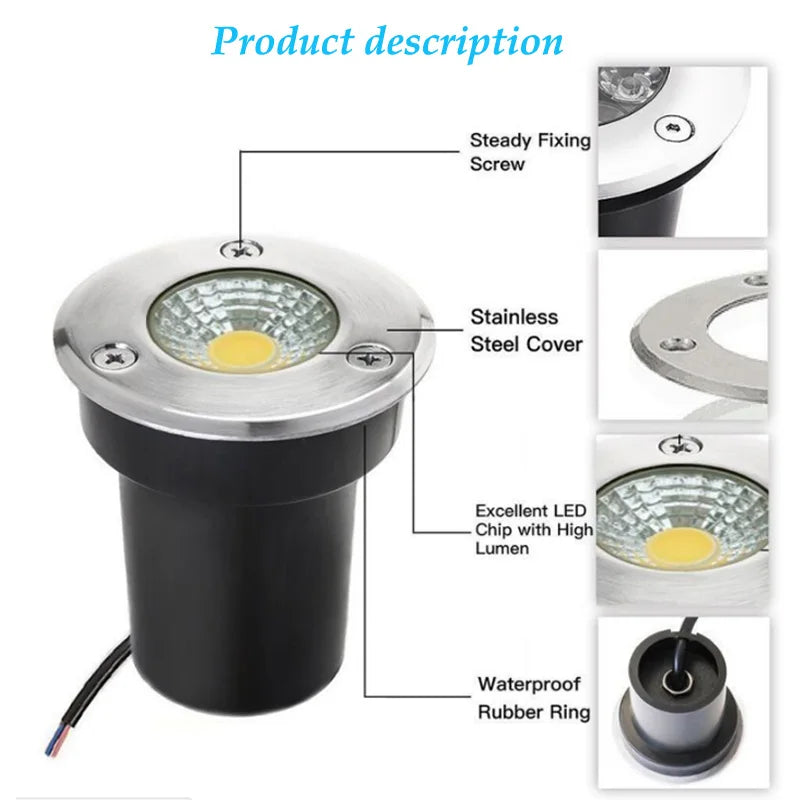 Product description

Steady Fixing Screw

Stainless Steel Cover

Excellent LED Chip with High Lumen

Waterproof Rubber Ring