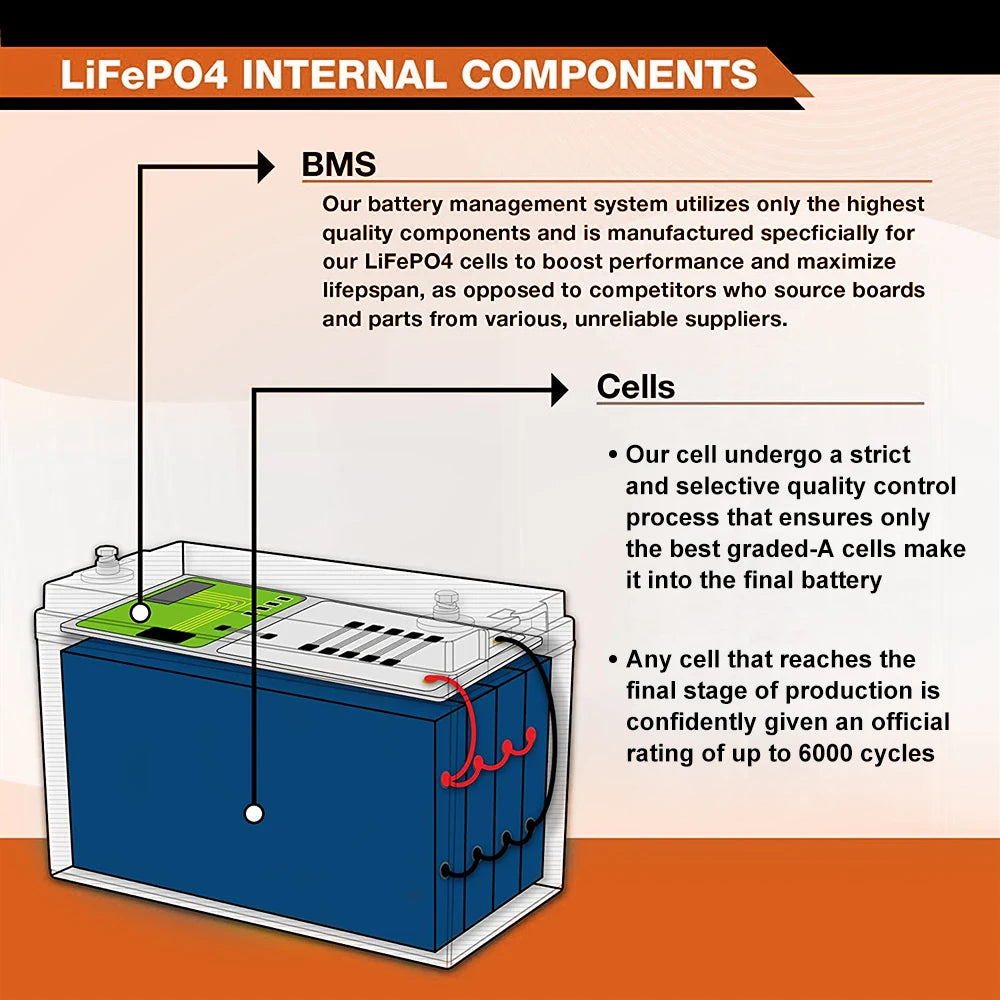 LiFePO4 INTERNAL COMPONENTS

BMS

Our battery management system utilizes only the highest quality components and is manufactured specficially for our LiFePO4 cells to boost performance and maximize lifepspan, as opposed to competitors who source boards and parts from various, unreliable suppliers.

Cells

• Our cell undergo a strict and selective quality control process that ensures only the best graded-A cells make it into the final battery

• Any cell that reaches the final stage of production is confidently given an official rating of up to 6000 cycles