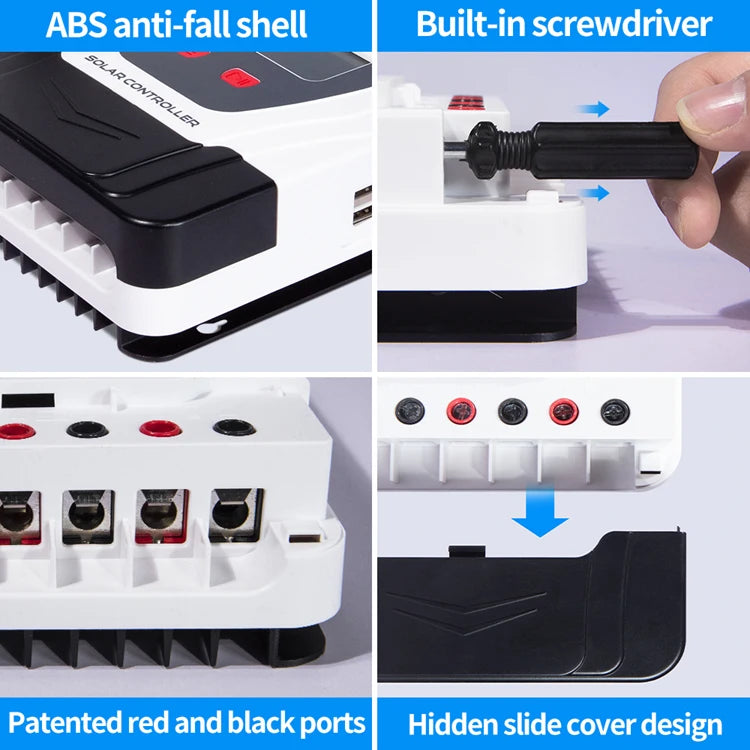 ABS anti-fall shell

SOLAR CONTROLLER

Built-in screwdriver

Patented red and black ports

Hidden slide cover design