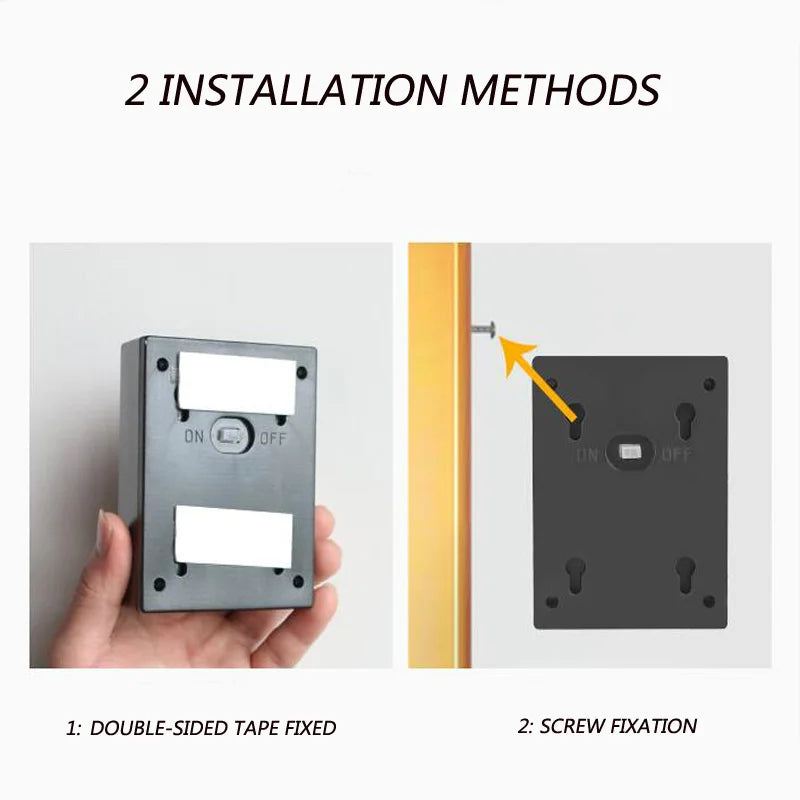 2 INSTALLATION METHODS

ON OFF

ON OFF

1: DOUBLE-SIDED TAPE FIXED

2: SCREW FIXATION