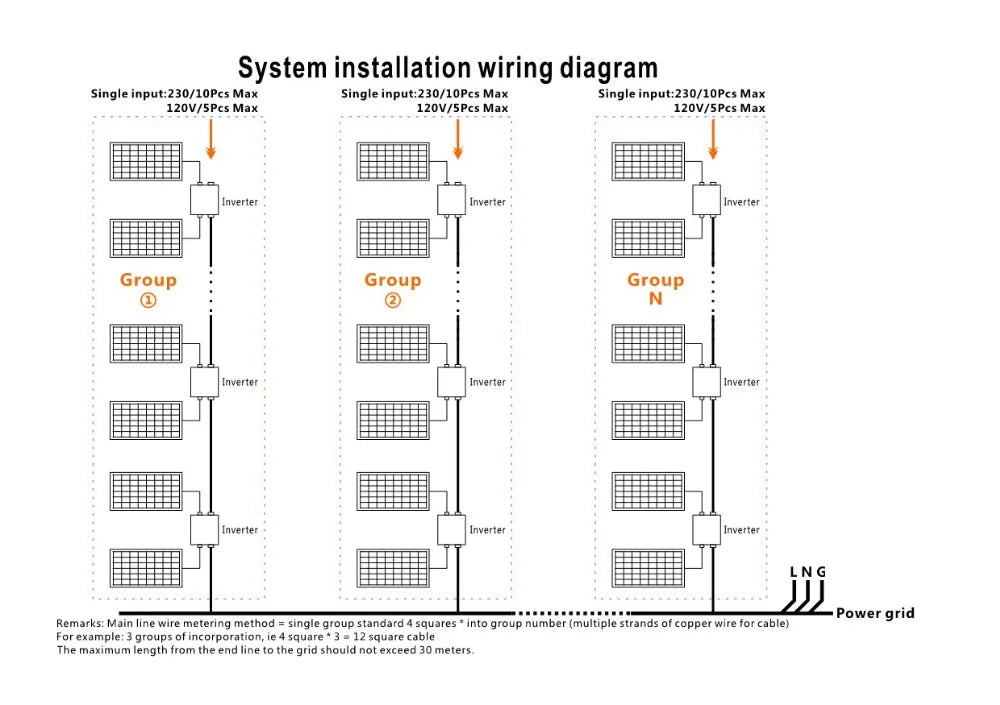 System installation wiring diagram

Single input:230/10Pcs Max
120V/5Pcs Max

Inverter

Group
①

Inverter

Inverter

Single input:230/10Pcs Max
120V/5Pcs Max

Inverter

Group
②

Inverter

Inverter

Single input:230/10Pcs Max
120V/5Pcs Max

Inverter

Group
N

Inverter

Inverter

L N G

Power grid

Remarks: Main line wire metering method = single group standard 4 squares * into group number (multiple strands of copper wire for cable)
For example: 3 groups of incorporation, ie 4 square * 3 = 12 square cable
The maximum length from the end line to the grid should not exceed 30 meters.