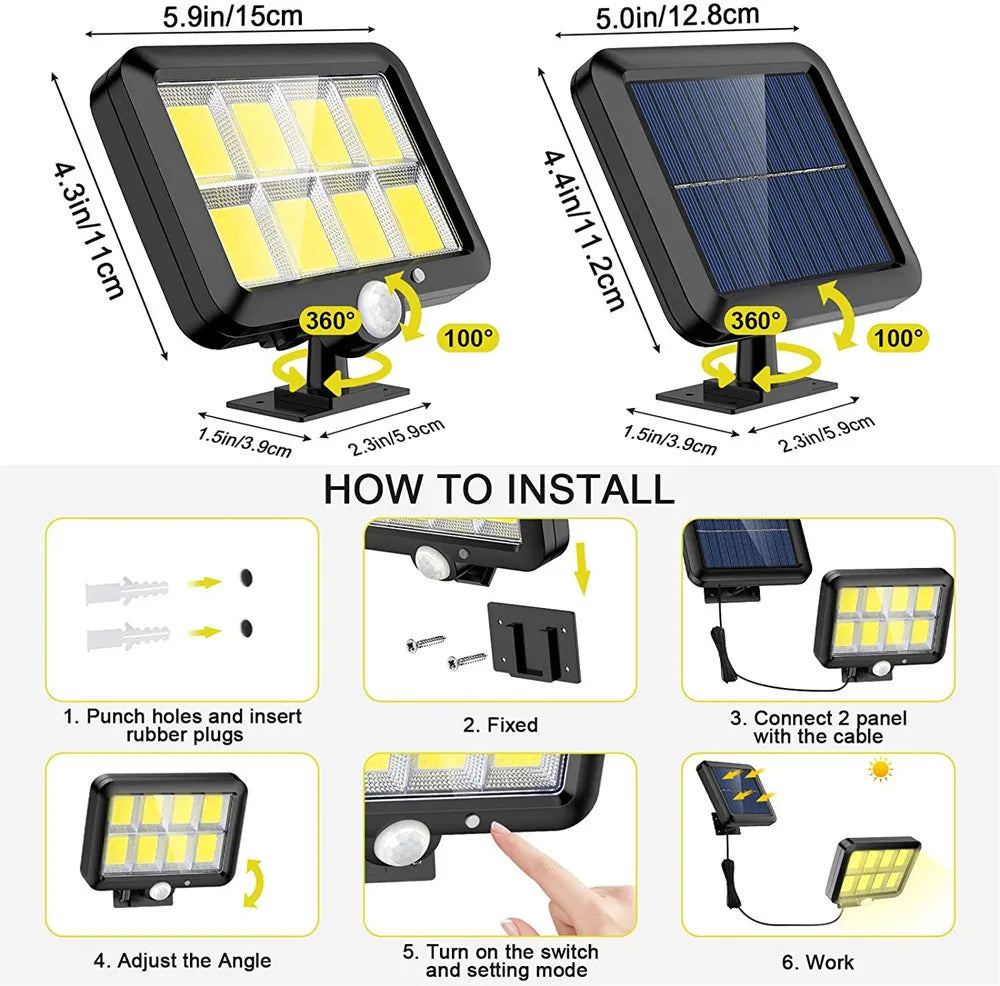 5.9in/15cm

4.3in/11cm

360°

100°

1.5in/3.9cm

2.3in/5.9cm

5.0in/12.8cm

4.4in/11.2cm

360°

100°

1.5in/3.9cm

2.3in/5.9cm

HOW TO INSTALL

1. Punch holes and insert rubber plugs

2. Fixed

3. Connect 2 panel with the cable

4. Adjust the Angle

5. Turn on the switch and setting mode

6. Work