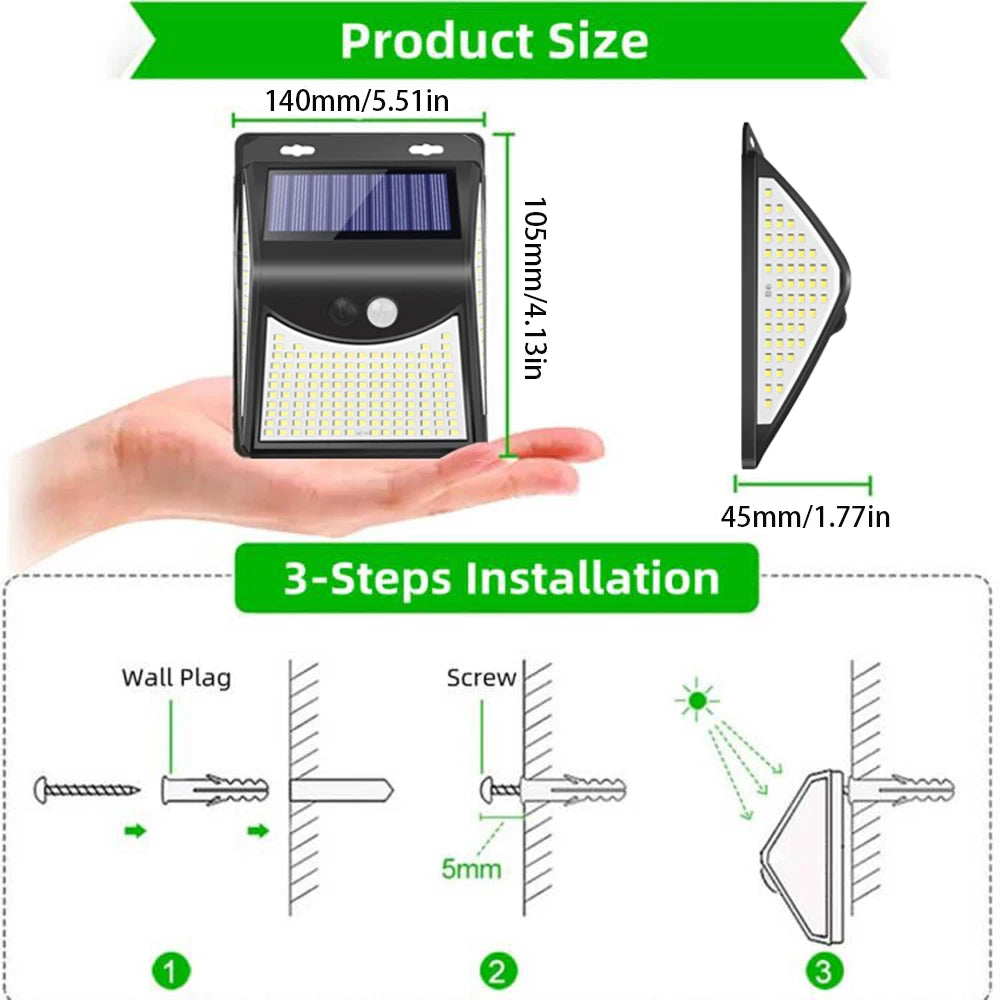 Product Size

140mm/5.51in

105mm/4.13in

45mm/1.77in

3-Steps Installation

Wall Plag

Screw

5mm

1

2

3