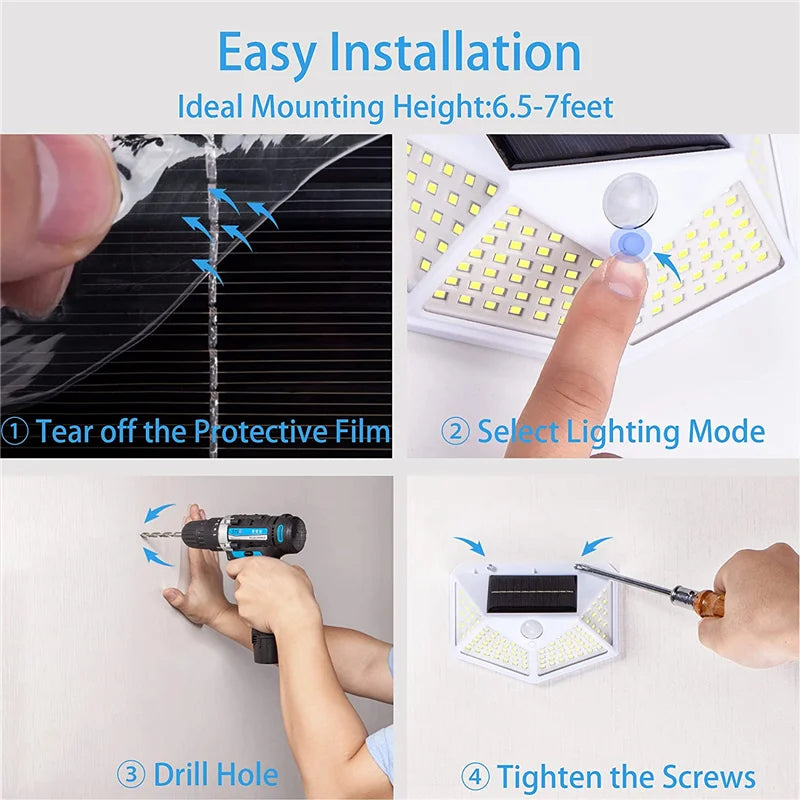 Easy Installation
Ideal Mounting Height:6.5-7feet

① Tear off the Protective Film

② Select Lighting Mode

③ Drill Hole

④ Tighten the Screws