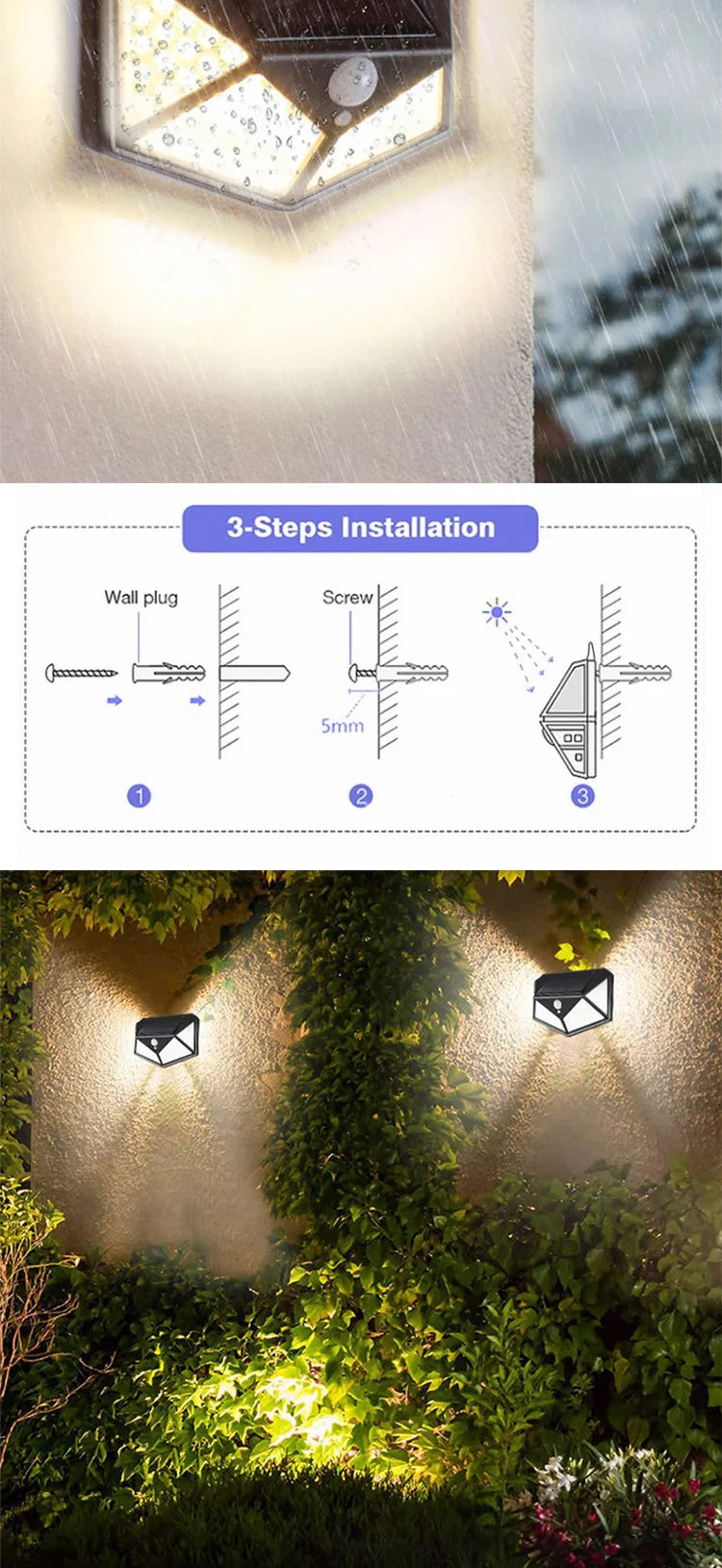 3-Steps Installation

Wall plug

Screw

5mm

1

2

3