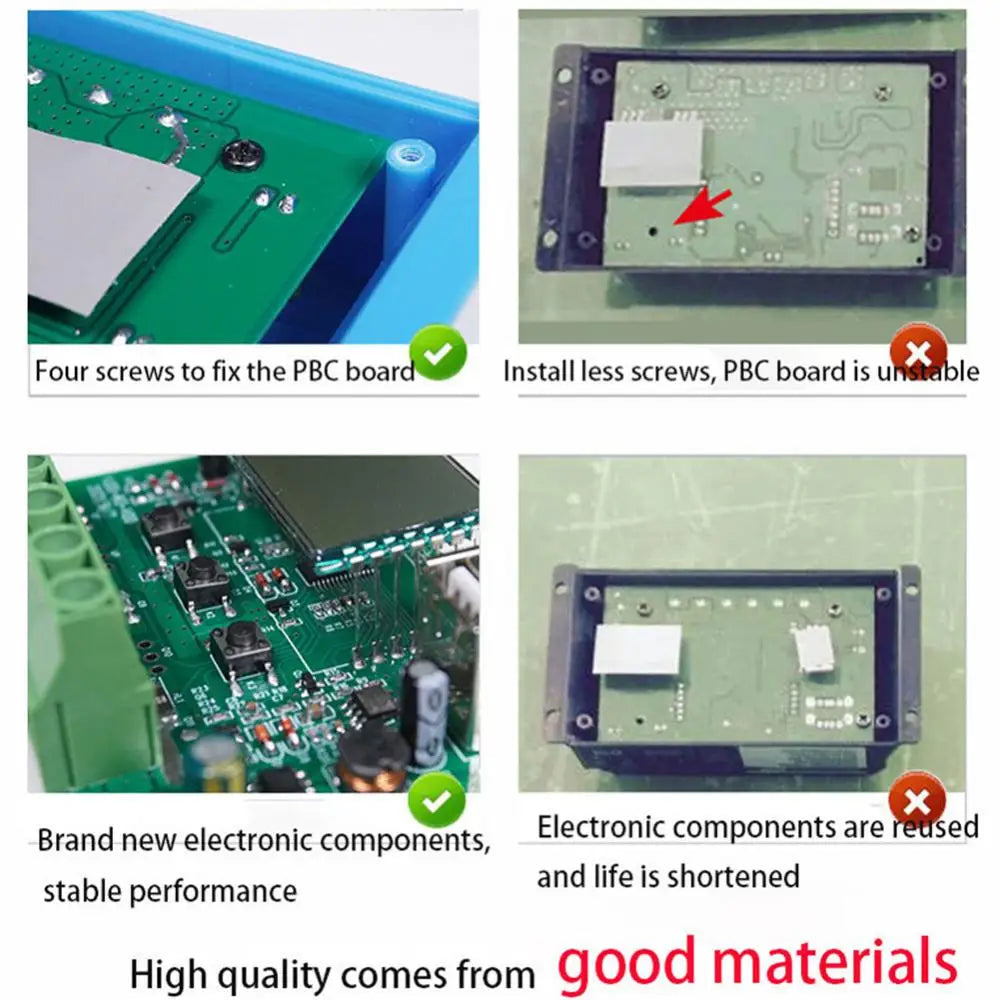 Four screws to fix the PBC board

Install less screws, PBC board is unstable

Brand new electronic components, stable performance

Electronic components are reused and life is shortened

High quality comes from good materials