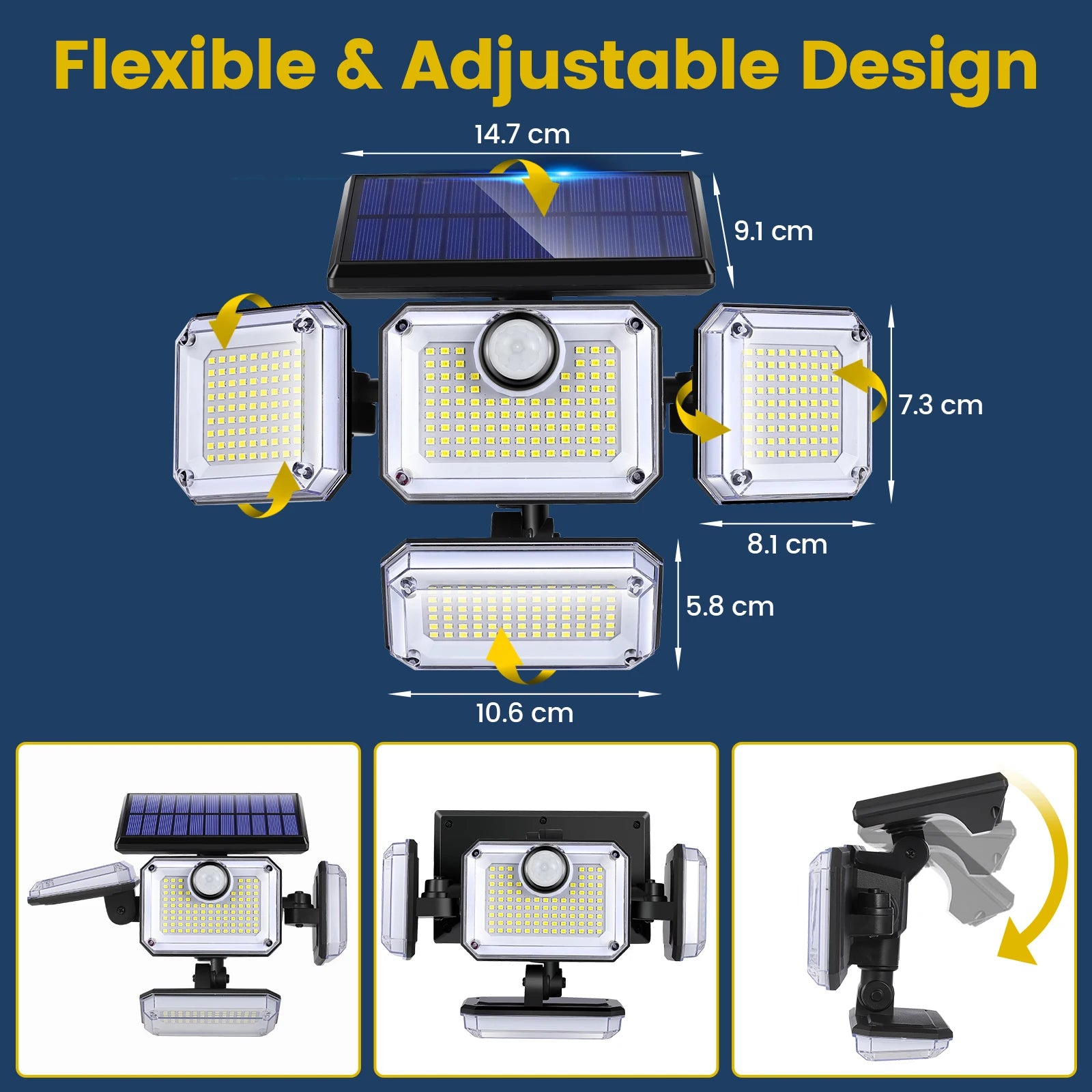 Flexible & Adjustable Design

14.7 cm

9.1 cm

7.3 cm

8.1 cm

5.8 cm

10.6 cm