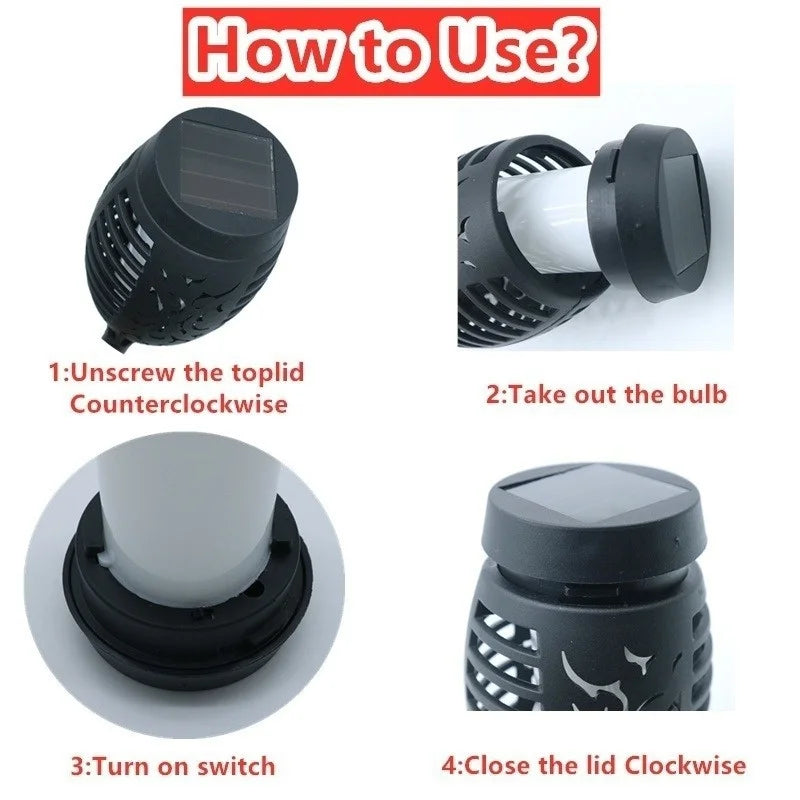 How to Use?

1:Unscrew the toplid Counterclockwise

2:Take out the bulb

3:Turn on switch

4:Close the lid Clockwise