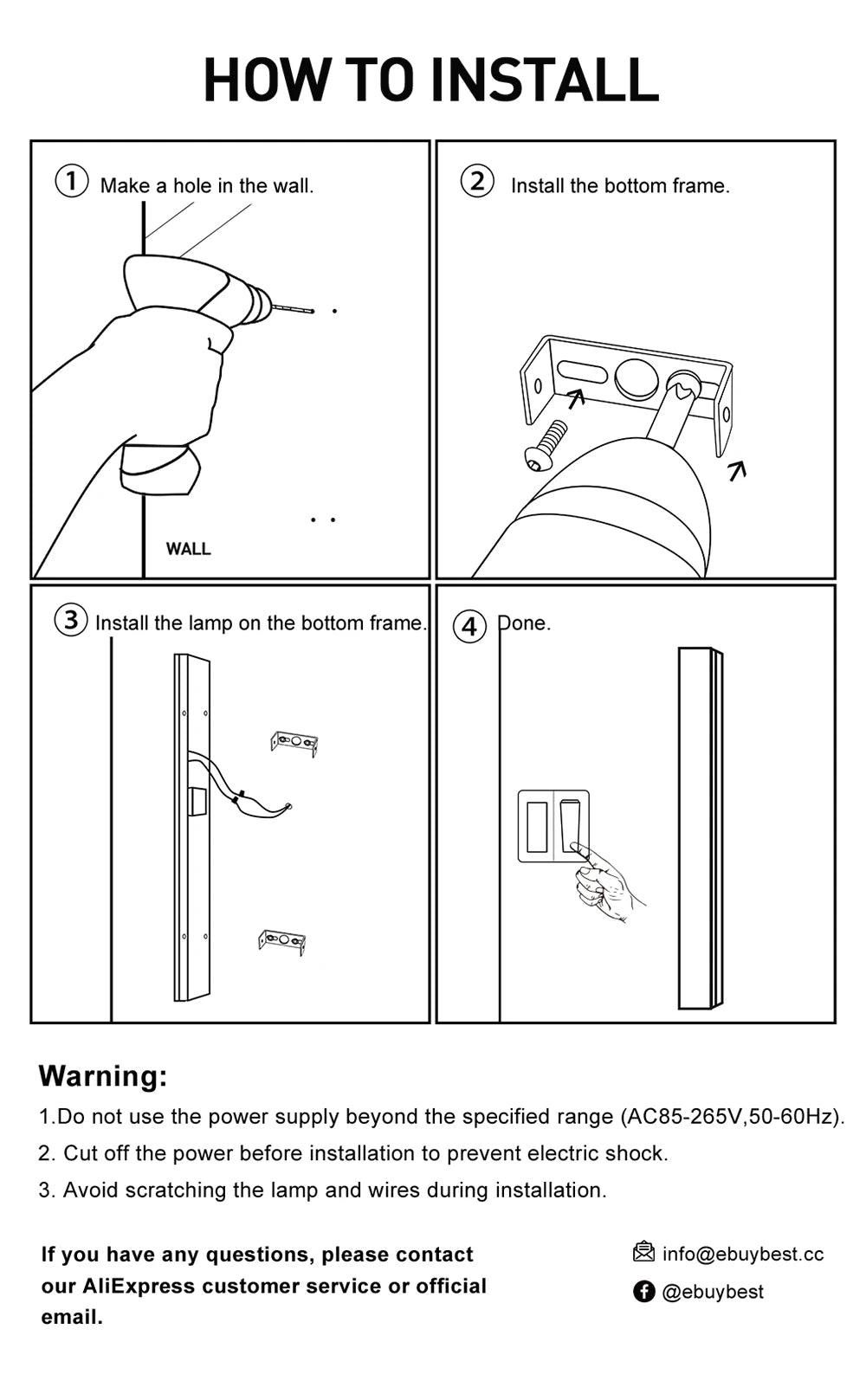 HOW TO INSTALL

① Make a hole in the wall.

WALL

② Install the bottom frame.

③ Install the lamp on the bottom frame.

④ Done.

Warning:

1.Do not use the power supply beyond the specified range (AC85-265V,50-60Hz).

2. Cut off the power before installation to prevent electric shock.

3. Avoid scratching the lamp and wires during installation.

If you have any questions, please contact our AliExpress customer service or official email.

info@ebuybest.cc

@ebuybest