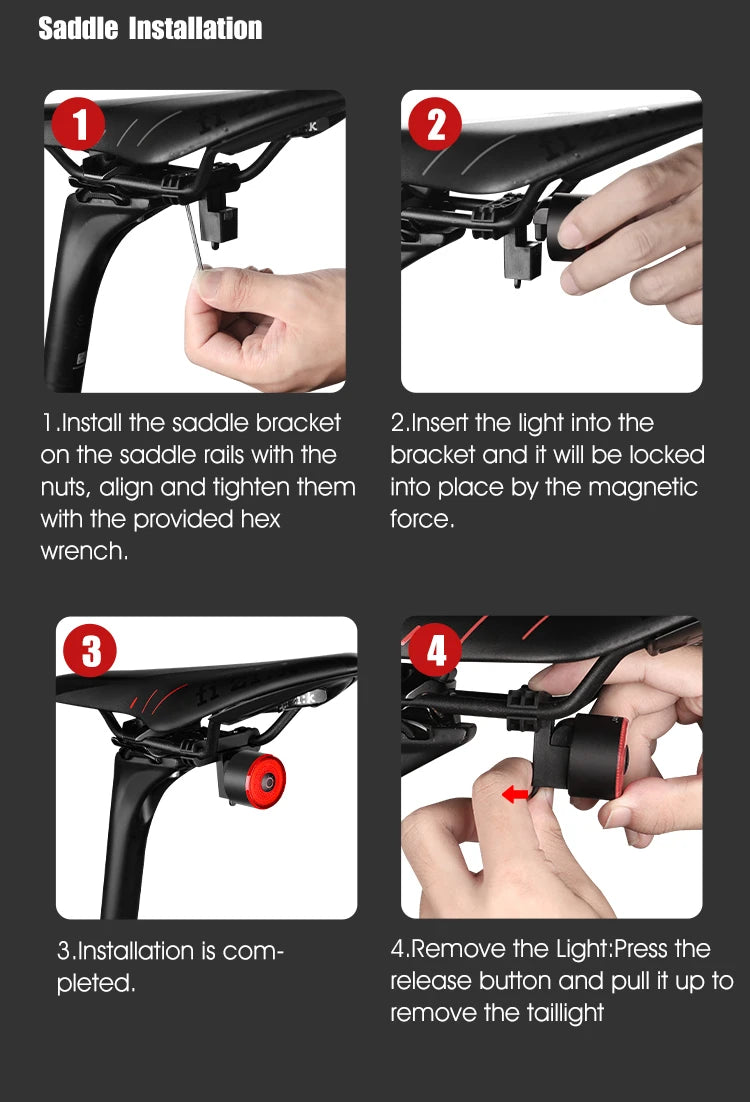 Saddle Installation

1

2

1.Install the saddle bracket on the saddle rails with the nuts, align and tighten them with the provided hex wrench.

2.Insert the light into the bracket and it will be locked into place by the magnetic force.

3

4

3.Installation is completed.

4.Remove the Light:Press the release button and pull it up to remove the taillight