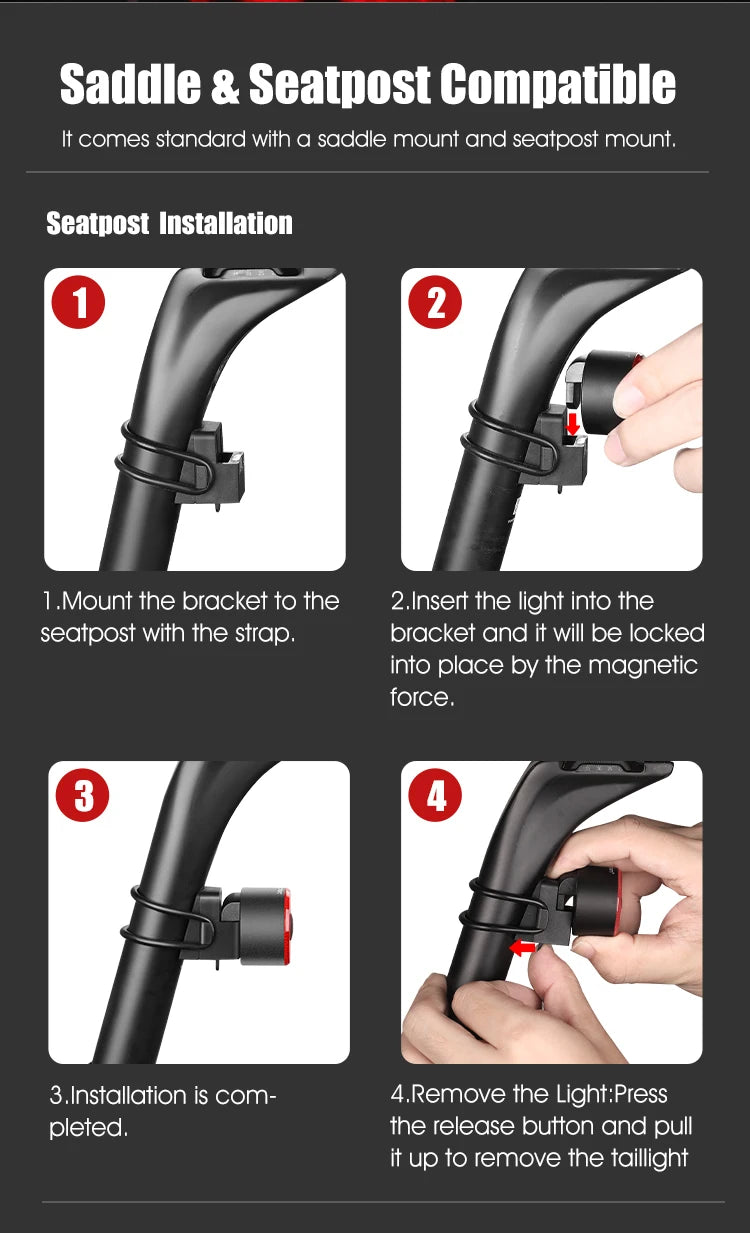 Saddle & Seatpost Compatible

It comes standard with a saddle mount and seatpost mount.

Seatpost Installation

1

2

1.Mount the bracket to the seatpost with the strap.

2.Insert the light into the bracket and it will be locked into place by the magnetic force.

3

4

3.Installation is completed.

4.Remove the Light:Press the release button and pull it up to remove the taillight