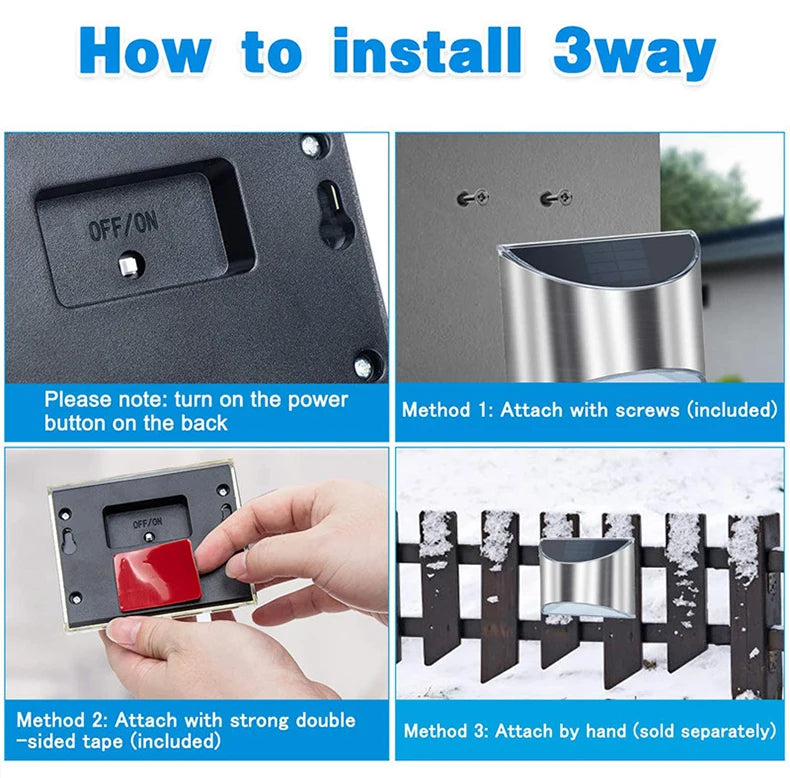 How to install 3way

OFF/ON

Please note: turn on the power button on the back

Method 1: Attach with screws (included)

OFF/ON

Method 2: Attach with strong double -sided tape (included)

Method 3: Attach by hand (sold separately)