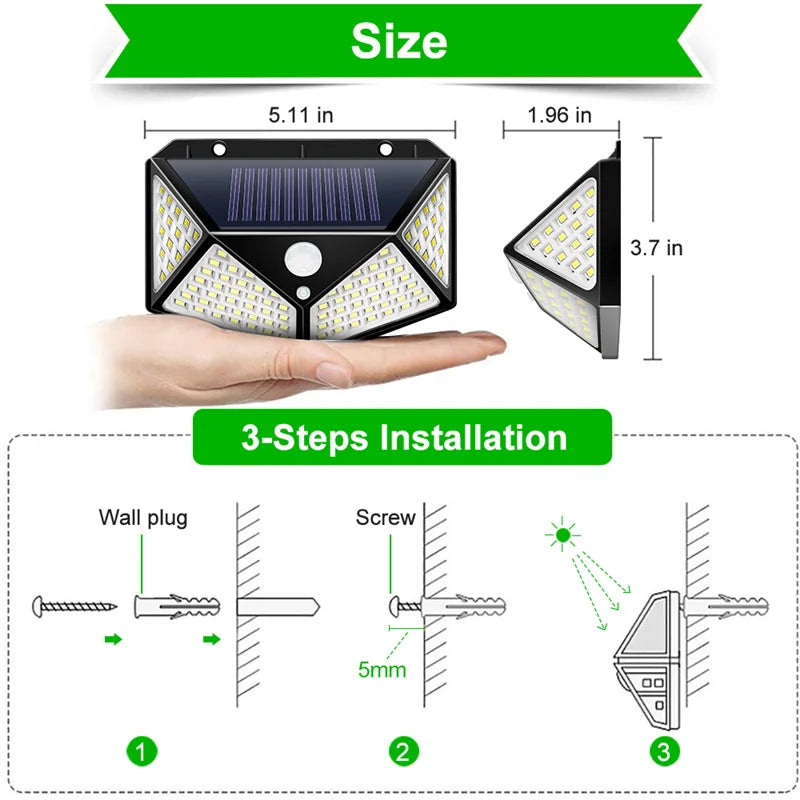 Size

5.11 in

1.96 in

3.7 in

3-Steps Installation

Wall plug

Screw

5mm

1

2

3