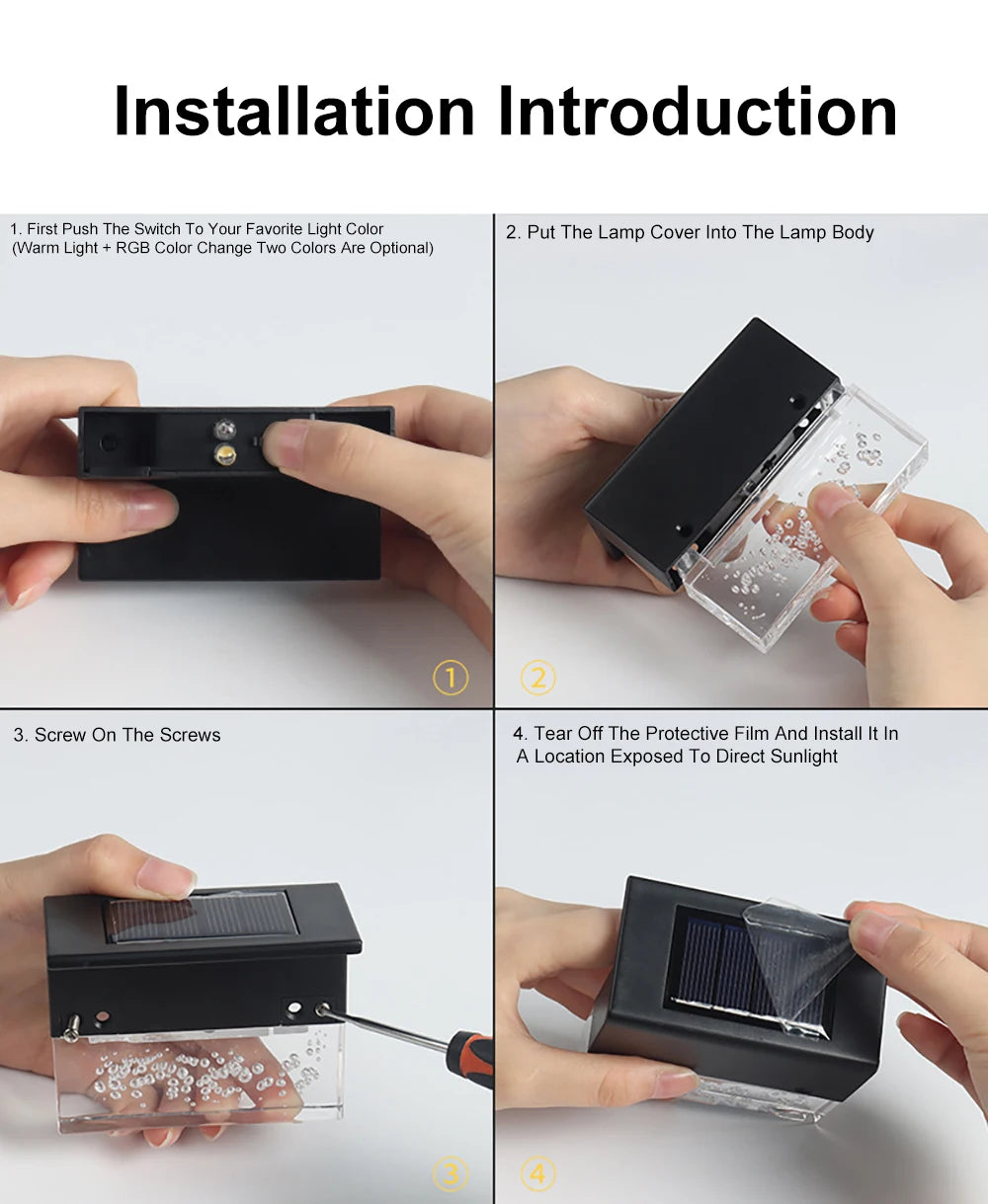 Installation Introduction

1. First Push The Switch To Your Favorite Light Color
(Warm Light + RGB Color Change Two Colors Are Optional)

①

2. Put The Lamp Cover Into The Lamp Body

②

3. Screw On The Screws

③

4. Tear Off The Protective Film And Install It In A Location Exposed To Direct Sunlight

④