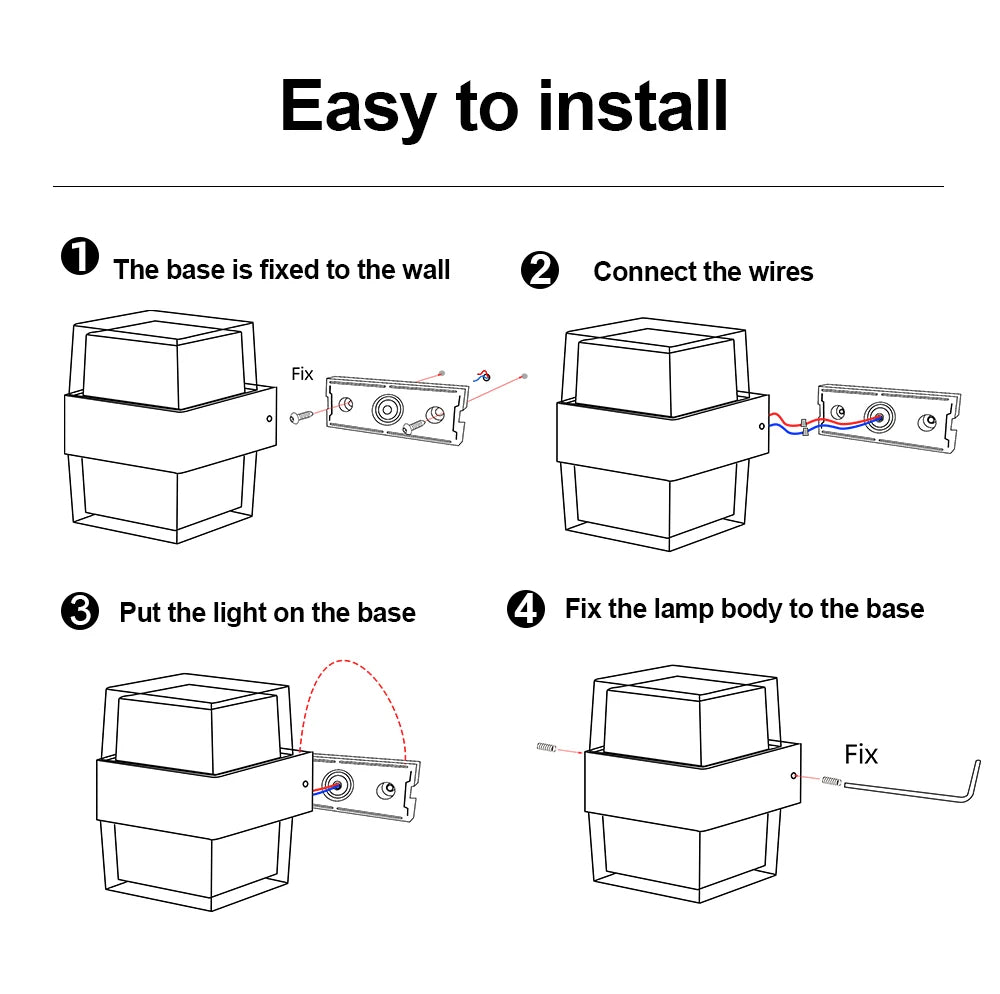 Easy to install

1 The base is fixed to the wall

Fix

2 Connect the wires

3 Put the light on the base

4 Fix the lamp body to the base

Fix