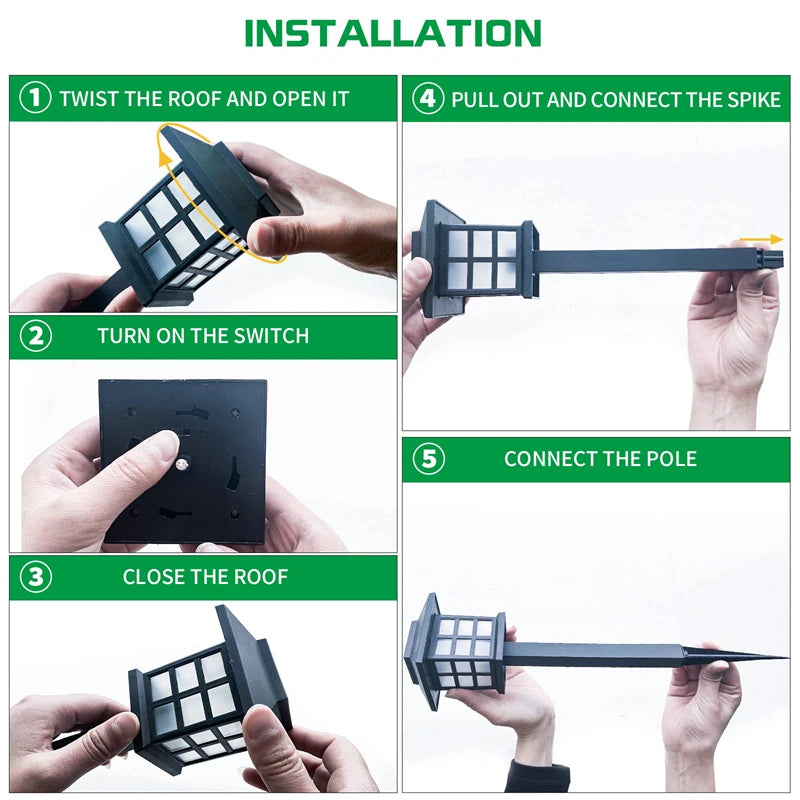 INSTALLATION

1 TWIST THE ROOF AND OPEN IT

2 TURN ON THE SWITCH

3 CLOSE THE ROOF

4 PULL OUT AND CONNECT THE SPIKE

5 CONNECT THE POLE