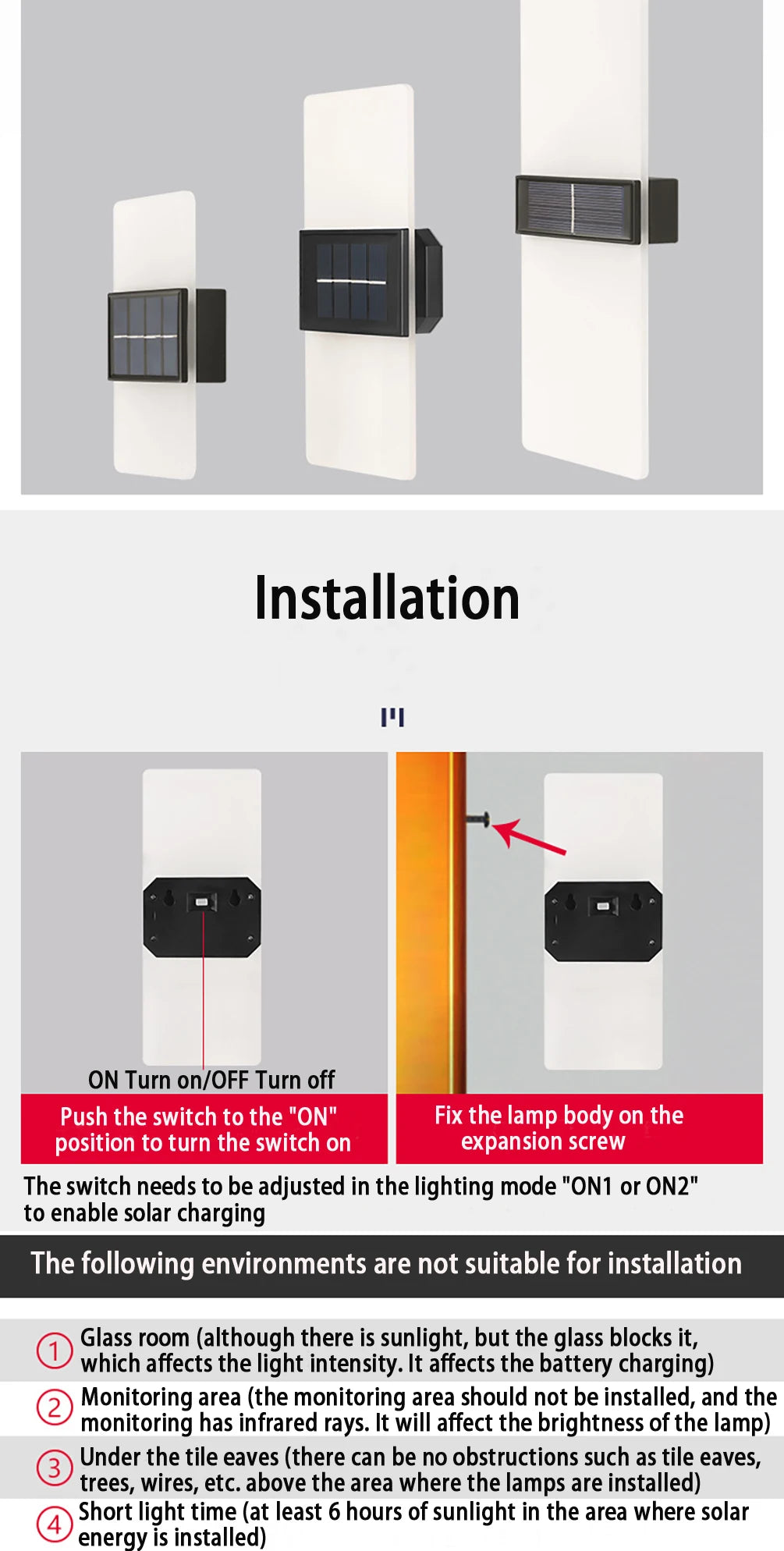 Installation

ON Turn on/OFF Turn off

Push the switch to the "ON" position to turn the switch on

Fix the lamp body on the expansion screw

The switch needs to be adjusted in the lighting mode "ON1 or ON2" to enable solar charging

The following environments are not suitable for installation

① Glass room (although there is sunlight, but the glass blocks it, which affects the light intensity. It affects the battery charging)

② Monitoring area (the monitoring area should not be installed, and the monitoring has infrared rays. It will affect the brightness of the lamp)

③ Under the tile eaves (there can be no obstructions such as tile eaves, trees, wires, etc. above the area where the lamps are installed)

④ Short light time (at least 6 hours of sunlight in the area where solar energy is installed)