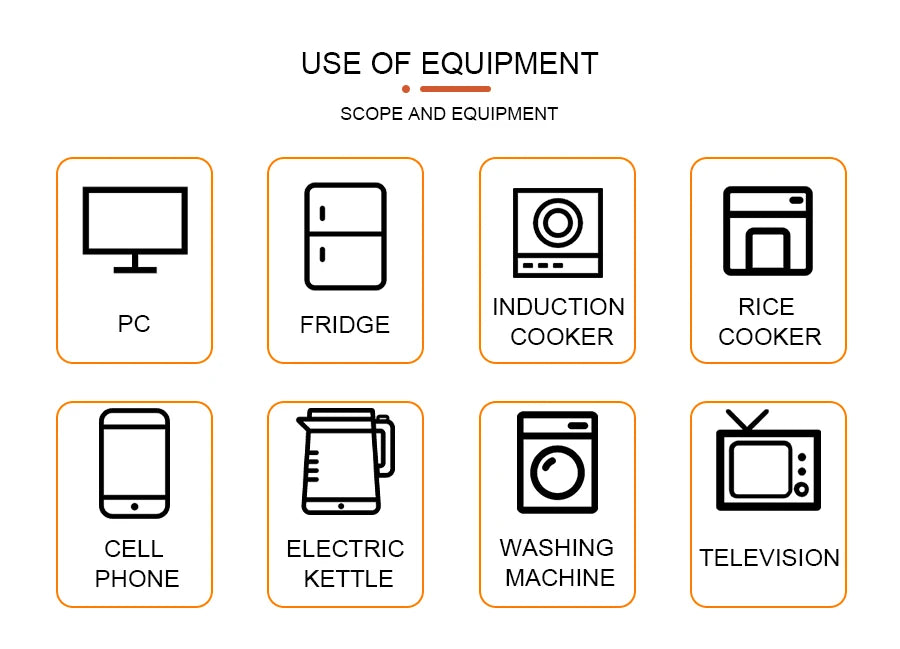 USE OF EQUIPMENT

SCOPE AND EQUIPMENT

PC

FRIDGE

INDUCTION COOKER

RICE COOKER

CELL PHONE

ELECTRIC KETTLE

WASHING MACHINE

TELEVISION