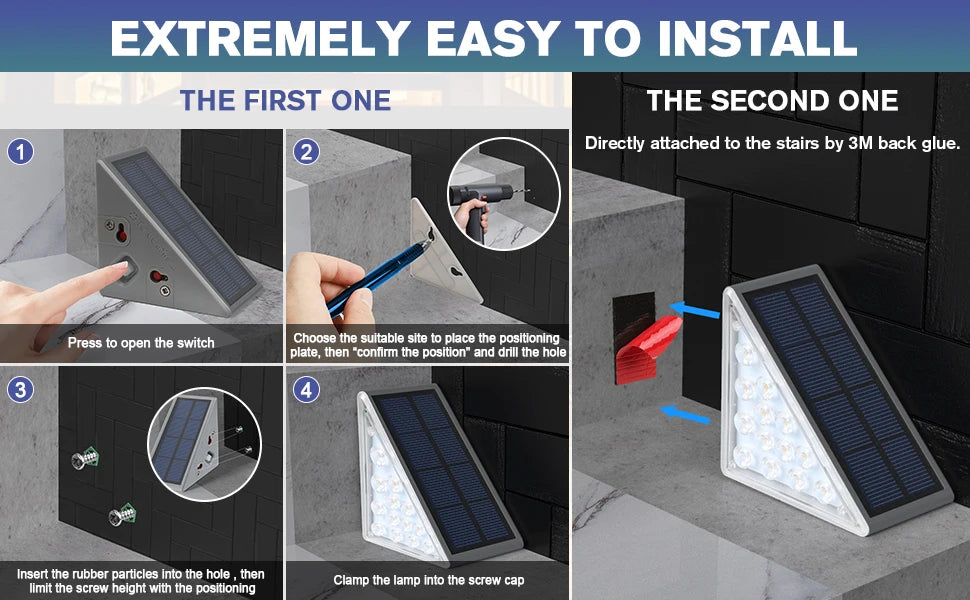 EXTREMELY EASY TO INSTALL

THE FIRST ONE

1

Press to open the switch

2

Choose the suitable site to place the positioning plate, then "confirm the position" and drill the hole

3

Insert the rubber particles into the hole , then limit the screw height with the positioning

4

Clamp the lamp into the screw cap

THE SECOND ONE

Directly attached to the stairs by 3M back glue.