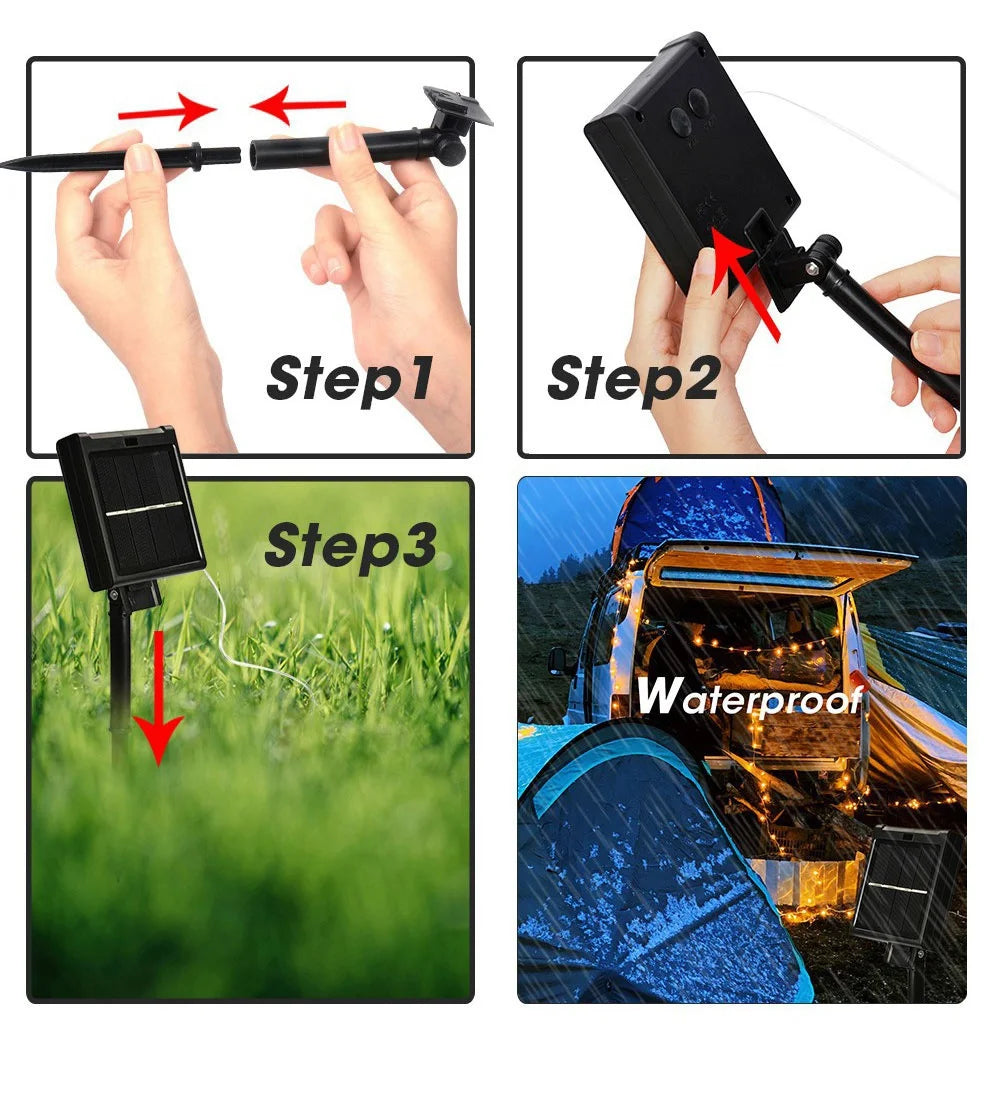 Step1

Step2

Step3

Waterproof