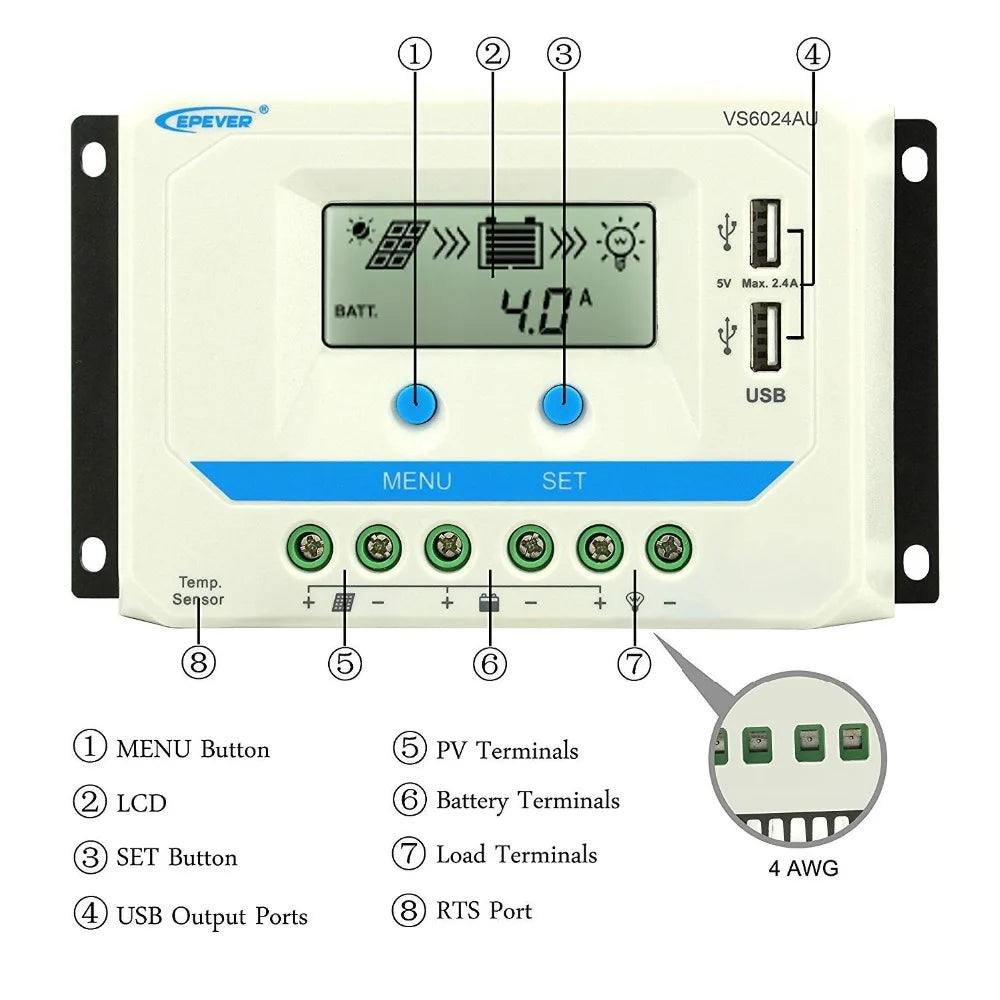 ① ② ③ ④

EPEVER®

VS6024AU

BATT.

4.0 A

5V Max. 2.4A

USB

MENU SET

Temp. Sensor

+ − + − + −

⑧ ⑤ ⑥ ⑦

4 AWG

① MENU Button

② LCD

③ SET Button

④ USB Output Ports

⑤ PV Terminals

⑥ Battery Terminals

⑦ Load Terminals

⑧ RTS Port